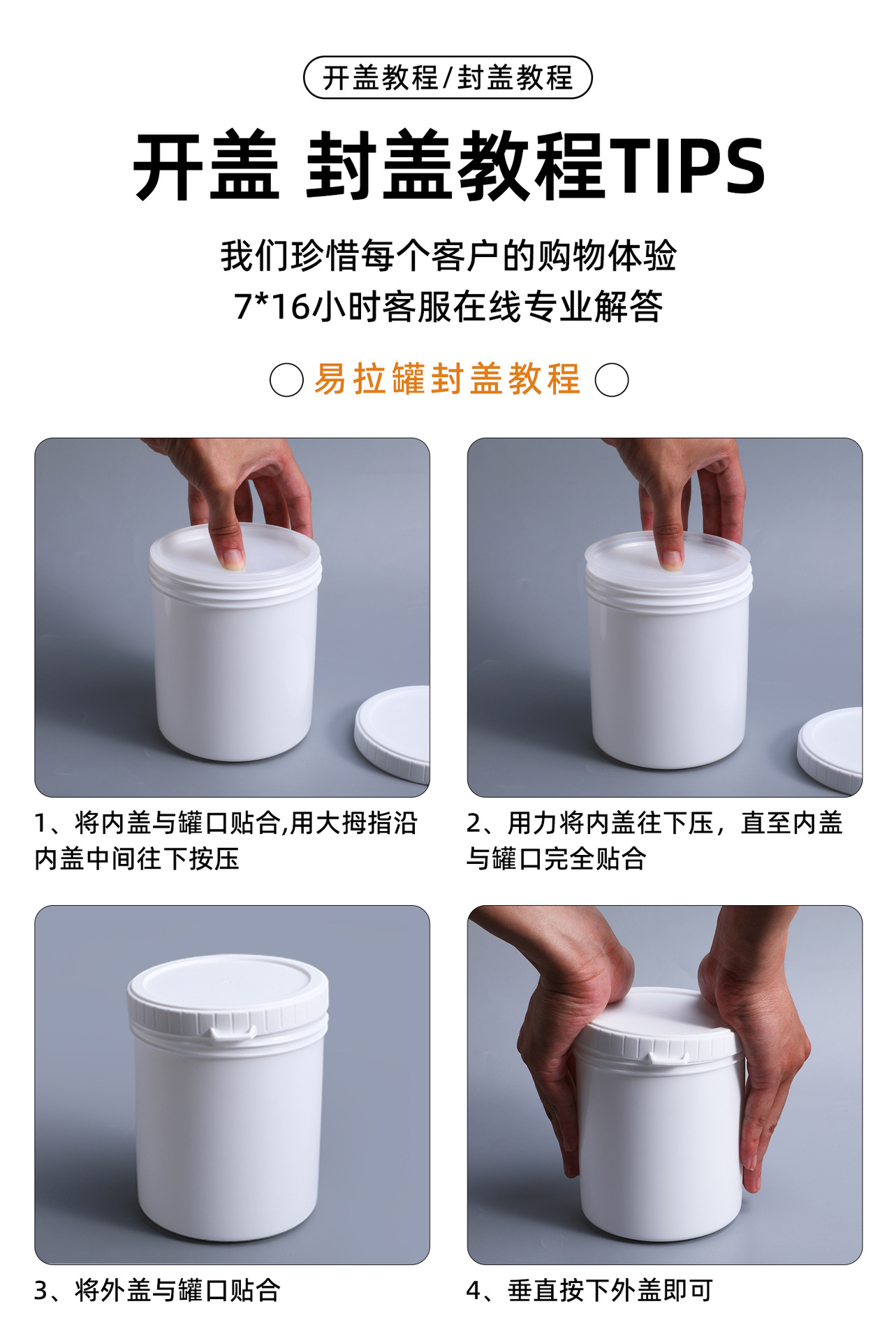 开盖教程/封盖教程

开盖 封盖教程TIPS

我们珍惜每个客户的购物体验
7*16小时客服在线专业解答

易拉罐封盖教程

1、将内盖与罐口贴合,用大拇指沿内盖中间往下按压

2、用力将内盖往下压，直至内盖与罐口完全贴合

3、将外盖与罐口贴合

4、垂直按下外盖即可