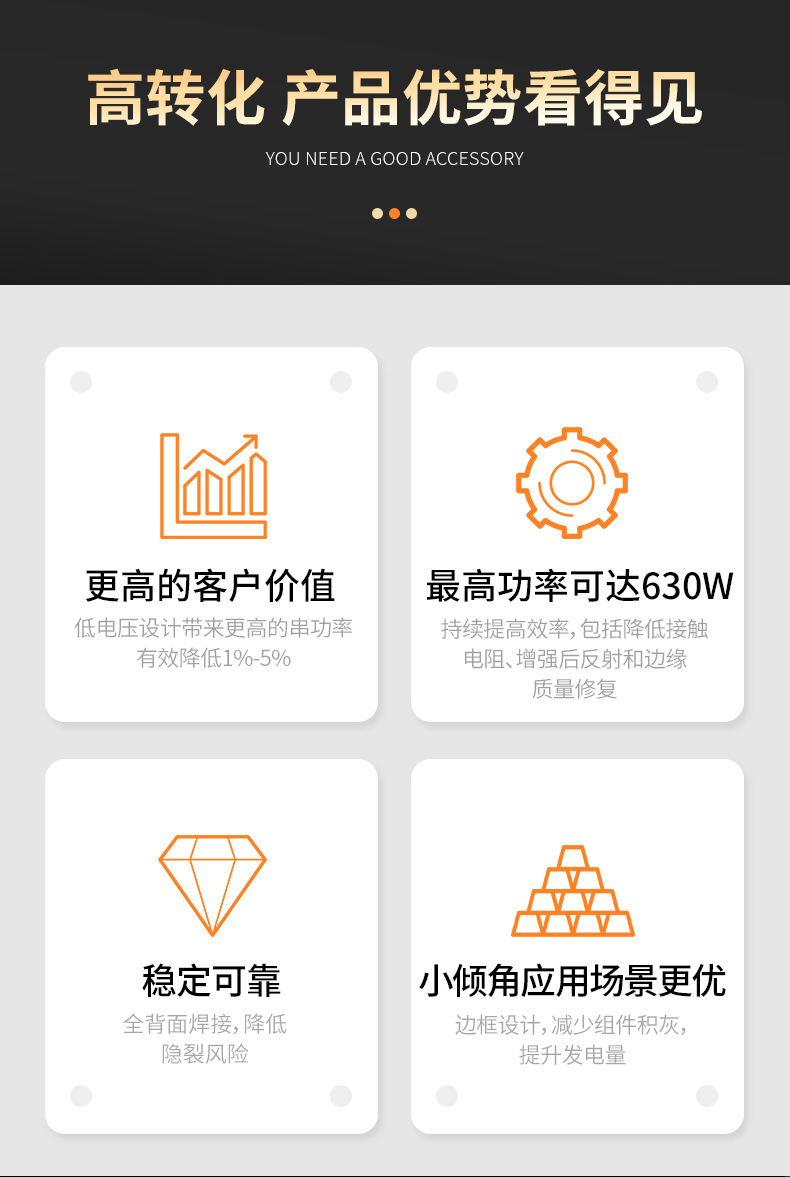 高转化 产品优势看得见
YOU NEED A GOOD ACCESSORY

更高的客户价值
低电压设计带来更高的串功率
有效降低1%-5%

最高功率可达630W
持续提高效率，包括降低接触
电阻、增强后反射和边缘
质量修复

稳定可靠
全背面焊接，降低
隐裂风险

小倾角应用场景更优
边框设计，减少组件积灰，
提升发电量