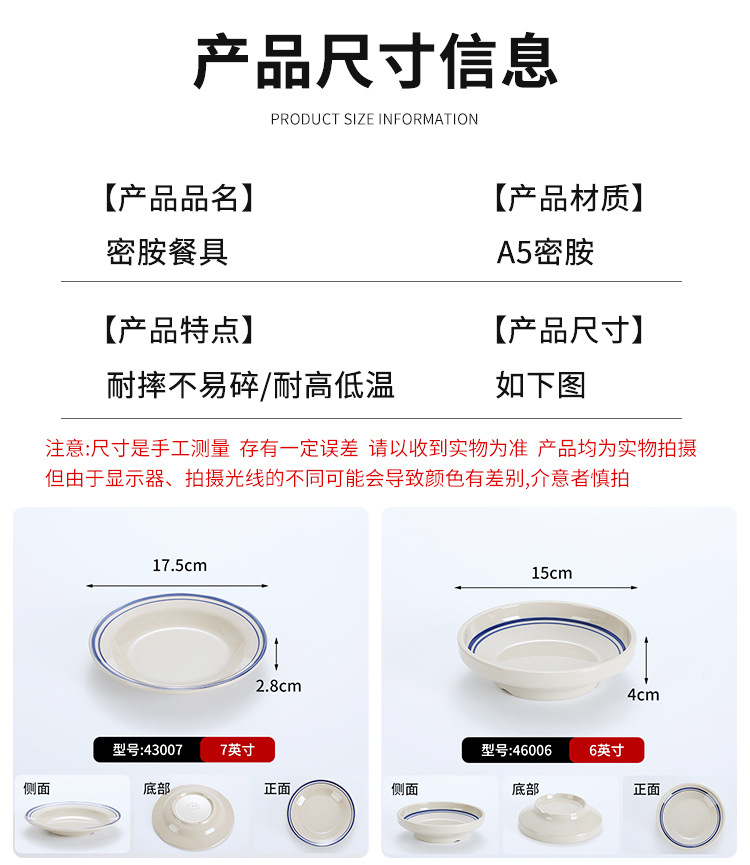 产品尺寸信息

PRODUCT SIZE INFORMATION

【产品品名】
密胺餐具

【产品材质】
A5密胺

【产品特点】
耐摔不易碎/耐高低温

【产品尺寸】
如下图

注意:尺寸是手工测量 存有一定误差 请以收到实物为准 产品均为实物拍摄 但由于显示器、拍摄光线的不同可能会导致颜色有差别,介意者慎拍

17.5cm
2.8cm
型号:43007 7英寸
侧面
底部
正面

15cm
4cm
型号:46006 6英寸
侧面
底部
正面