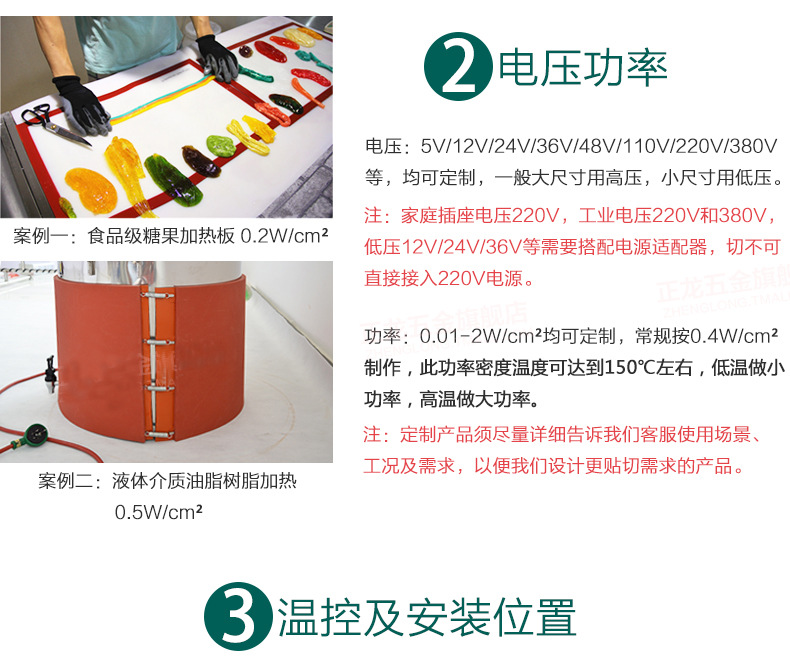 案例一：食品级糖果加热板 0.2W/cm²

案例二：液体介质油脂树脂加热 0.5W/cm²

2 电压功率

电压：5V/12V/24V/36V/48V/110V/220V/380V等，均可定制，一般大尺寸用高压，小尺寸用低压。

注：家庭插座电压220V，工业电压220V和380V，低压12V/24V/36V等需要搭配电源适配器，切不可直接接入220V电源。

正龙五金旗舰店

功率：0.01-2W/cm²均可定制，常规按0.4W/cm²制作，此功率密度温度可达到150℃左右，低温做小功率，高温做大功率。

注：定制产品须尽量详细告诉我们客服使用场景、工况及需求，以便我们设计更贴切需求的产品。

3 温控及安装位置