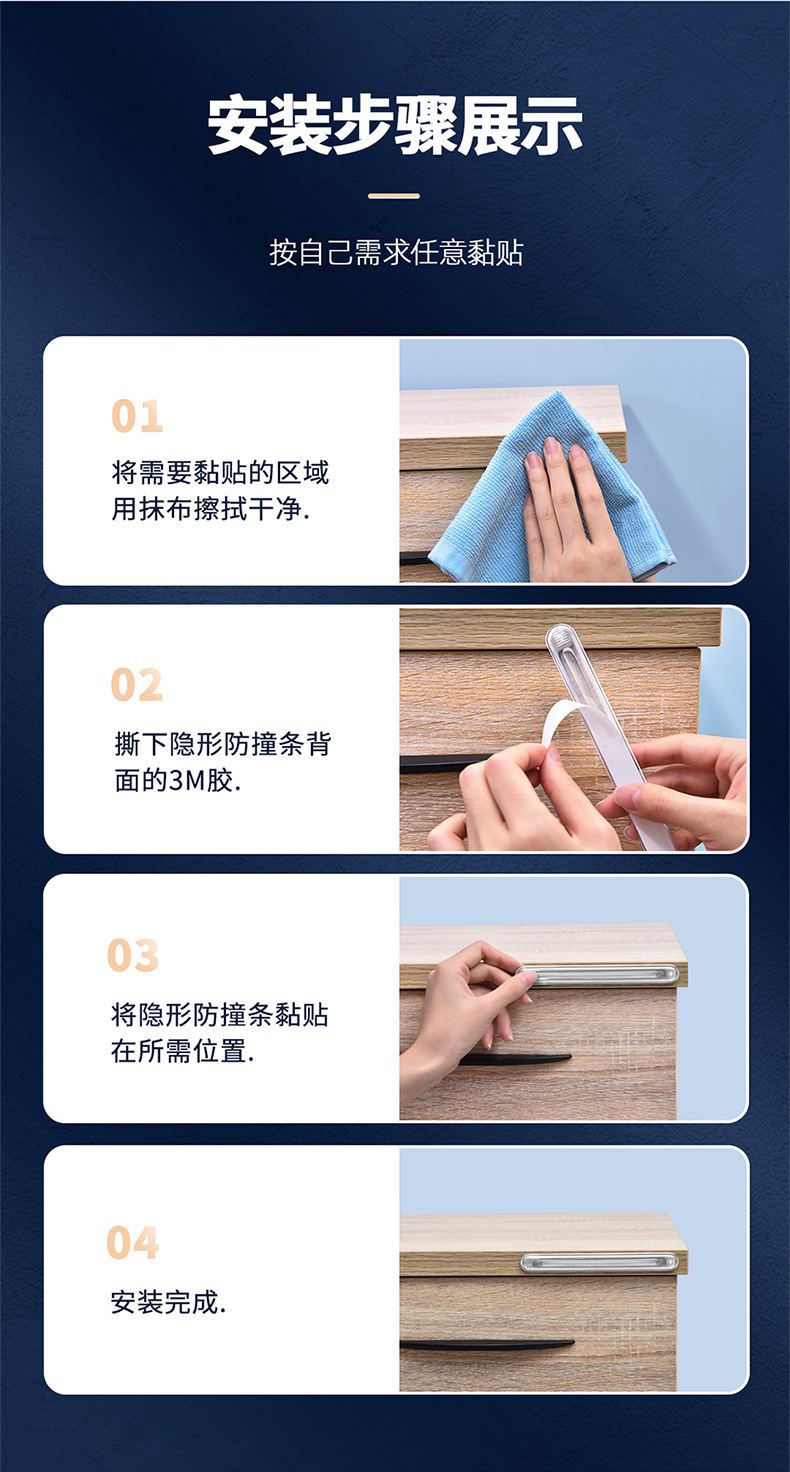 安装步骤展示

按自己需求任意黏贴

01

将需要黏贴的区域用抹布擦拭干净.

02

撕下隐形防撞条背面的3M胶.

03

将隐形防撞条黏贴在所需位置.

04

安装完成.