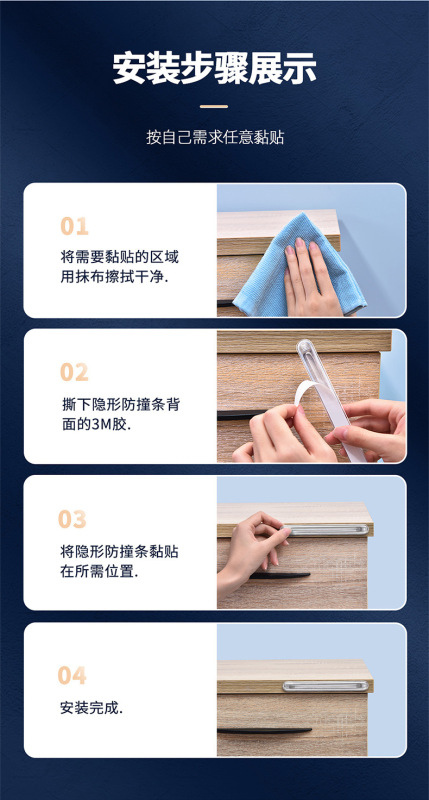 安装步骤展示

按自己需求任意黏贴

01

将需要黏贴的区域用抹布擦拭干净.

02

撕下隐形防撞条背面的3M胶.

03

将隐形防撞条黏贴在所需位置.

04

安装完成.