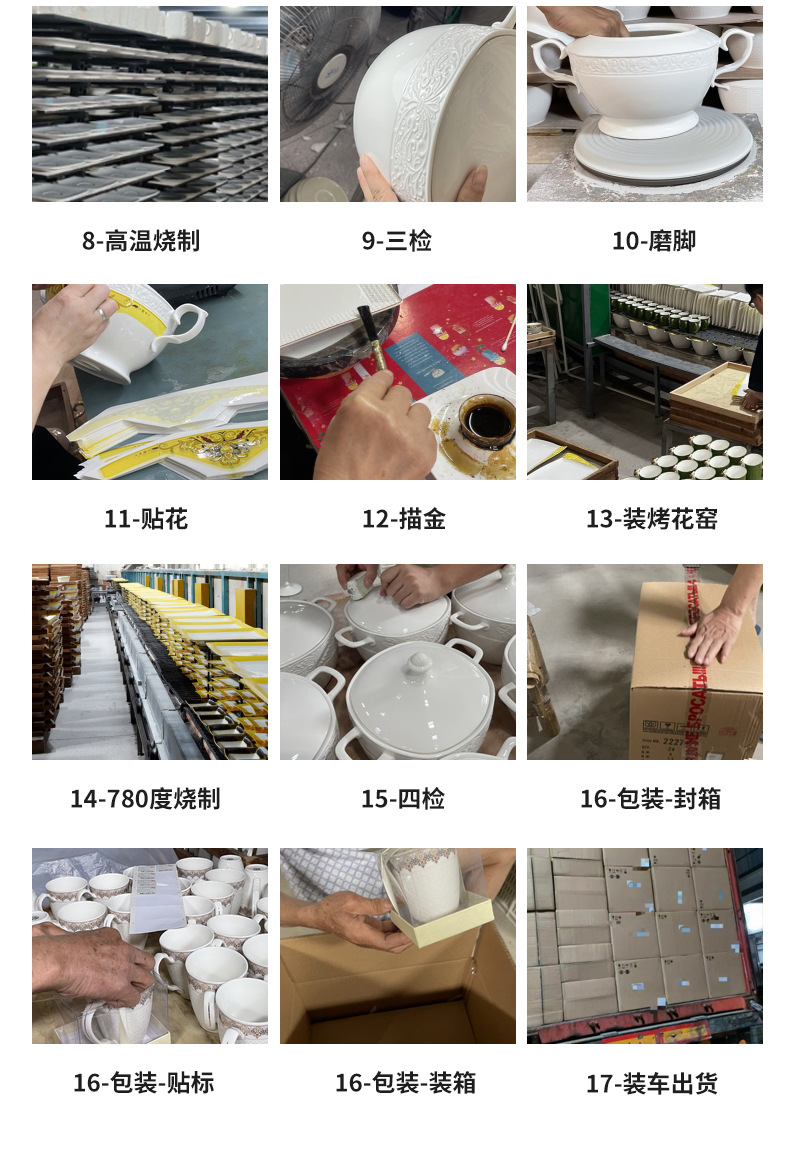 8-高温烧制

9-三检

10-磨脚

11-贴花

12-描金

13-装烤花窑

14-780度烧制

15-四检

16-包装-封箱

16-包装-贴标

16-包装-装箱

17-装车出货