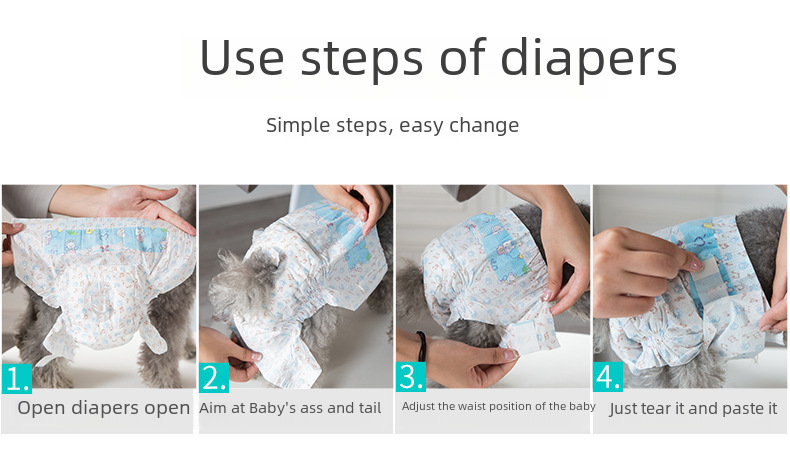 Use steps of diapers

Simple steps, easy change

1.
Open diapers open

2.
Aim at Baby's ass and tail

3.
Adjust the waist position of the baby

4.
Just tear it and paste it