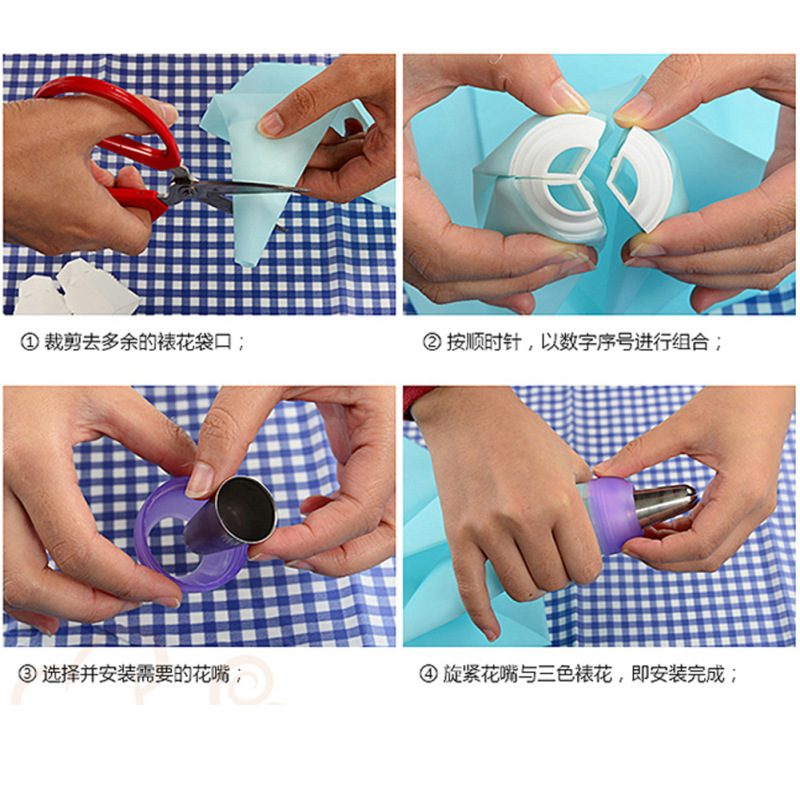 ① 裁剪去多余的裱花袋口；

② 按顺时针，以数字序号进行组合；

③ 选择并安装需要的花嘴；

④ 旋紧花嘴与三色裱花，即安装完成；