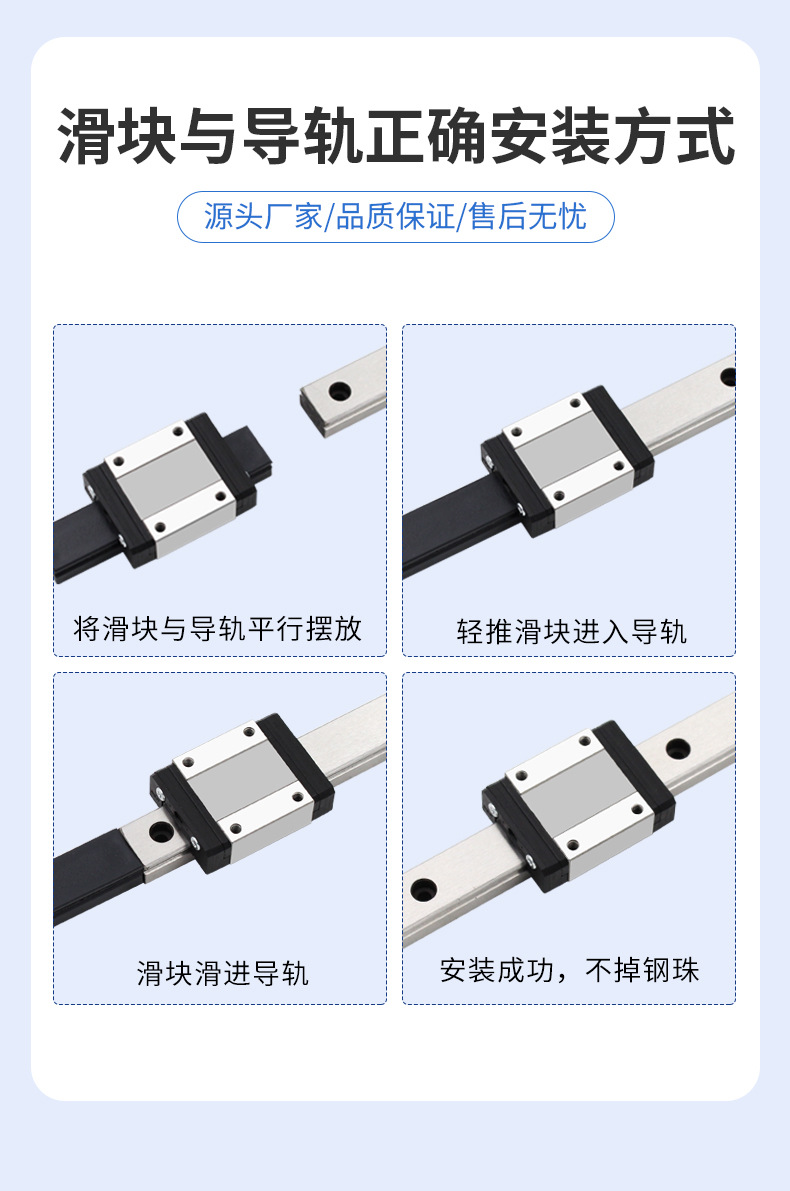 滑块与导轨正确安装方式

源头厂家/品质保证/售后无忧

将滑块与导轨平行摆放

轻推滑块进入导轨

滑块滑进导轨

安装成功，不掉钢珠