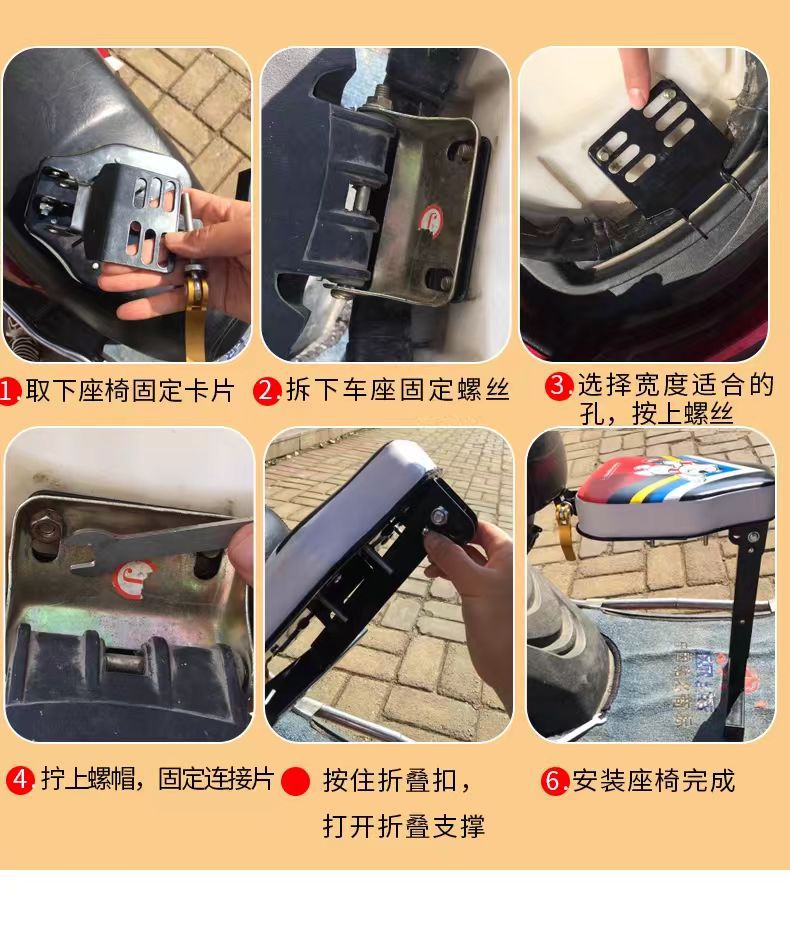 1.取下座椅固定卡片

2.拆下车座固定螺丝

3.选择宽度适合的孔，按上螺丝

4.拧上螺帽，固定连接片

按住折叠扣，打开折叠支撑

6.安装座椅完成