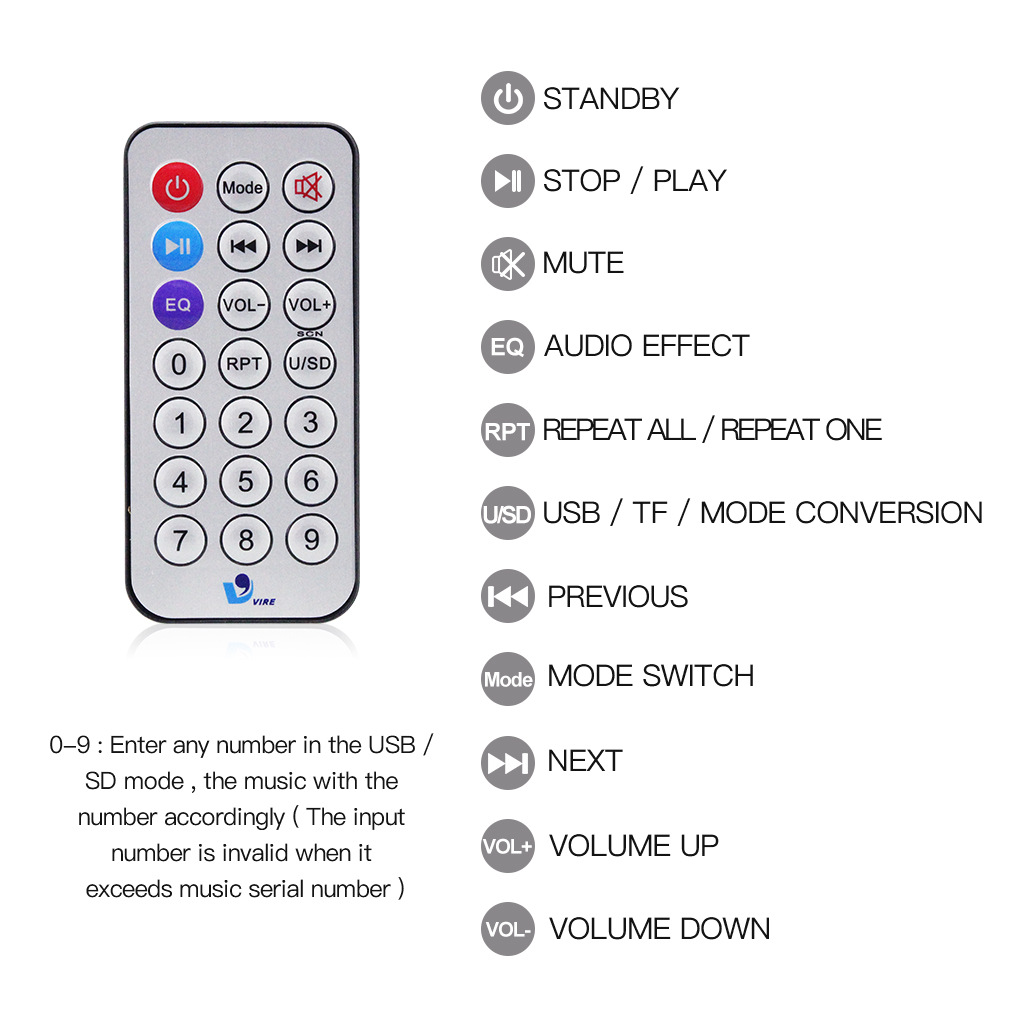 Mode
EQ
VOL-
VOL+
SCN
0
RPT
U/SD
1
2
3
4
5
6
7
8
9
VIRE

0–9 : Enter any number in the USB / SD mode , the music with the number accordingly ( The input number is invalid when it exceeds music serial number )

STANDBY
STOP / PLAY
MUTE
EQ AUDIO EFFECT
RPT REPEAT ALL / REPEAT ONE
U/SD USB / TF / MODE CONVERSION
PREVIOUS
Mode MODE SWITCH
NEXT
VOL+ VOLUME UP
VOL- VOLUME DOWN