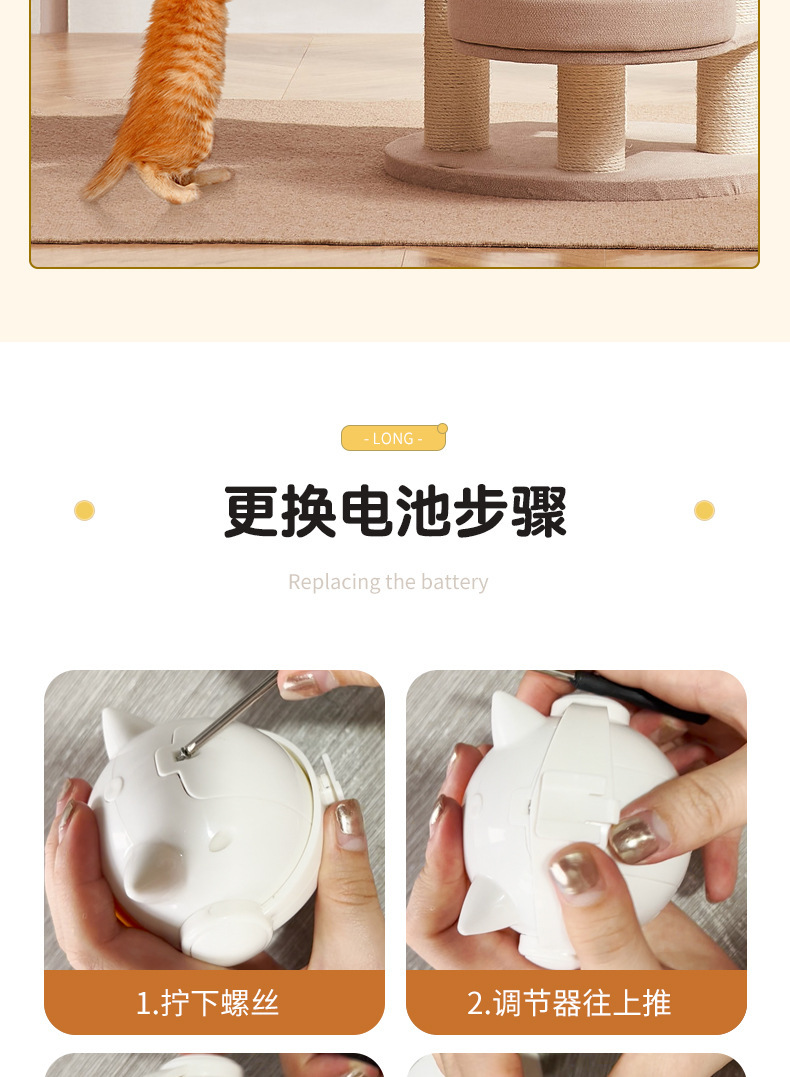 - LONG -

更换电池步骤

Replacing the battery

1.拧下螺丝

2.调节器往上推