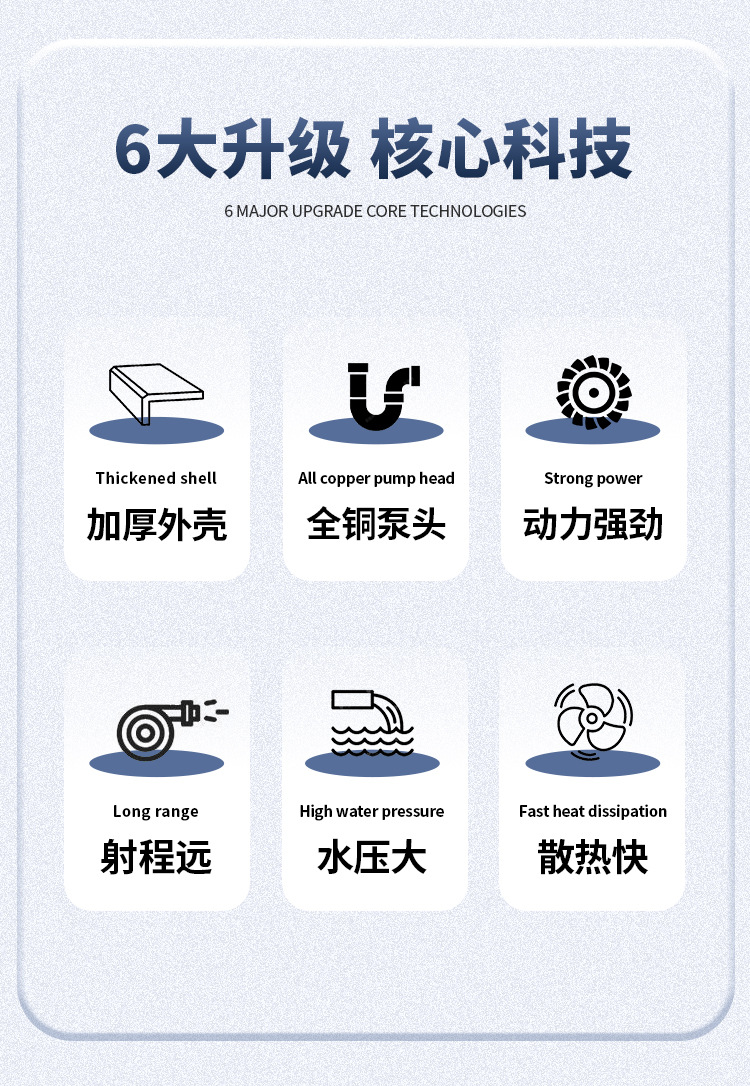 6大升级 核心科技

6 MAJOR UPGRADE CORE TECHNOLOGIES

Thickened shell
加厚外壳

All copper pump head
全铜泵头

Strong power
动力强劲

Long range
射程远

High water pressure
水压大

Fast heat dissipation
散热快