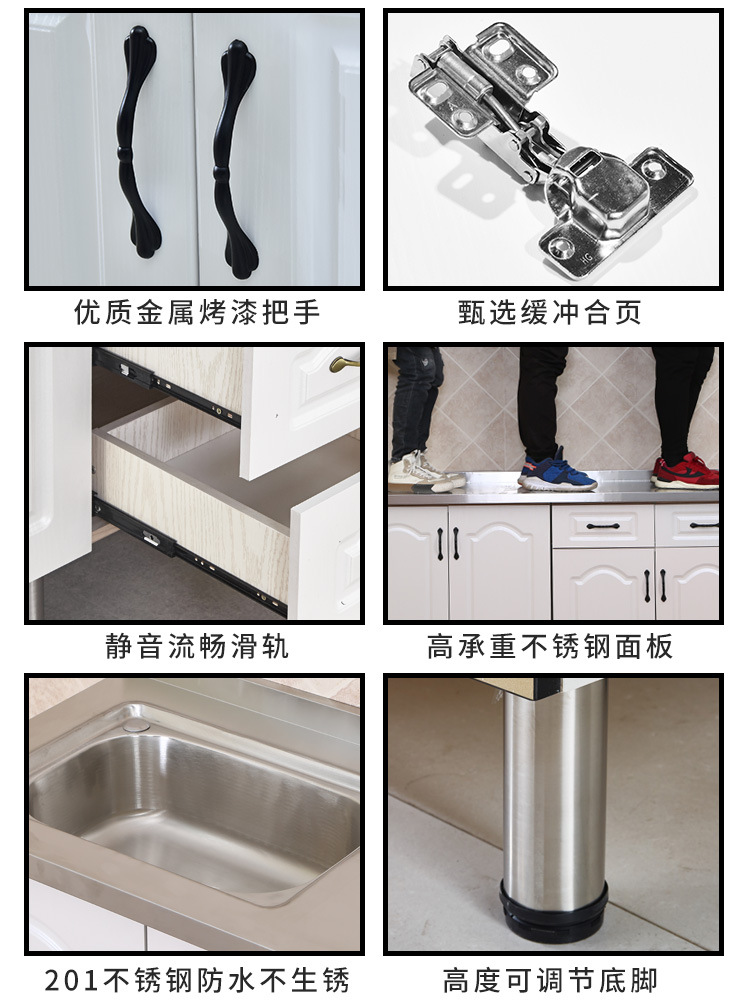 优质金属烤漆把手

甄选缓冲合页

静音流畅滑轨

高承重不锈钢面板

201不锈钢防水不生锈

高度可调节底脚