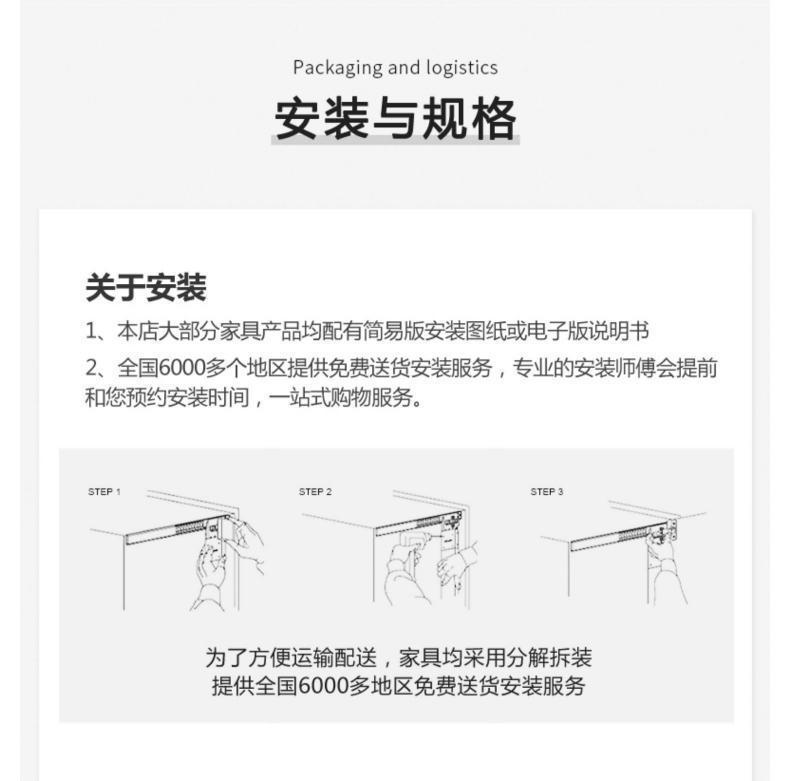 Packaging and logistics

安装与规格

关于安装

1、本店大部分家具产品均配有简易版安装图纸或电子版说明书

2、全国6000多个地区提供免费送货安装服务，专业的安装师傅会提前和您预约安装时间，一站式购物服务。

STEP 1

STEP 2

STEP 3

为了方便运输配送，家具均采用分解拆装
提供全国6000多地区免费送货安装服务