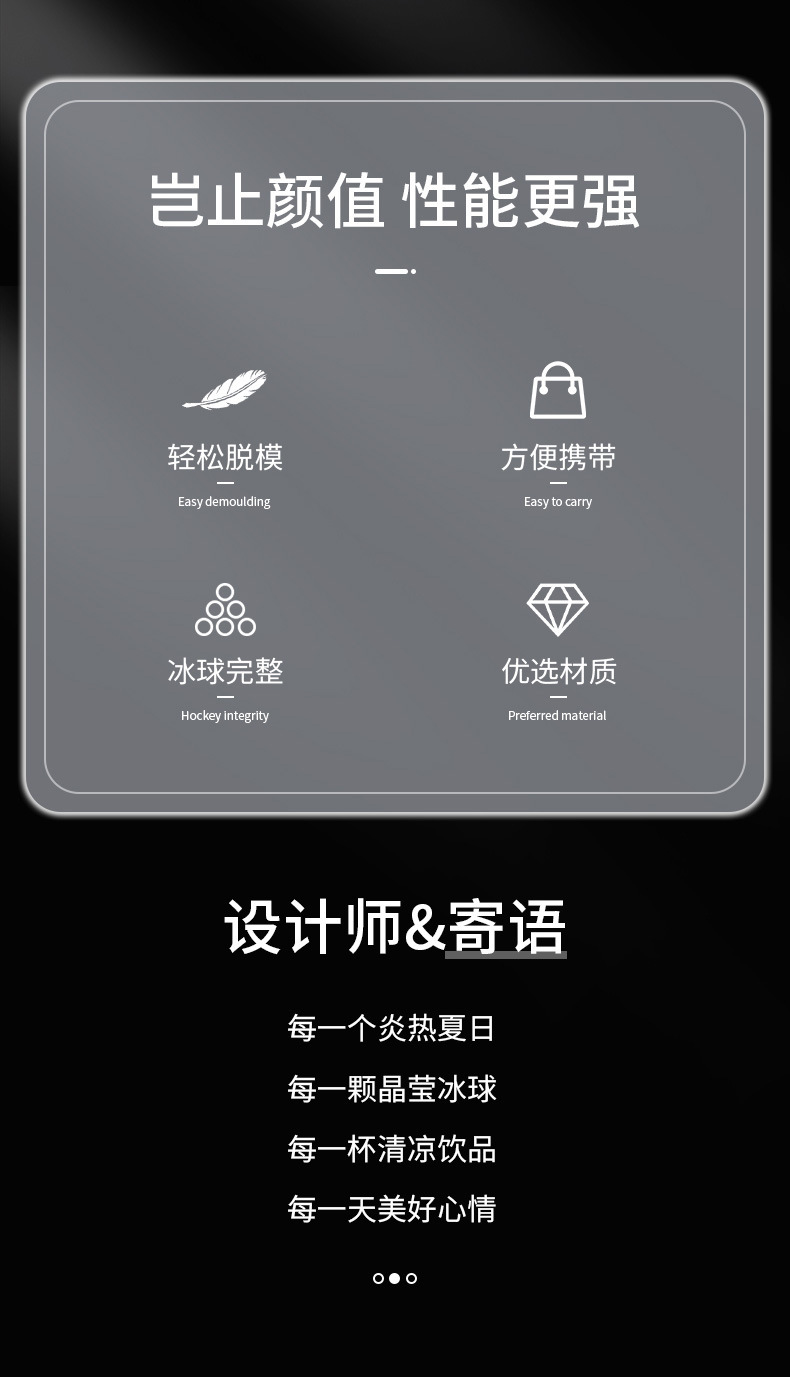 岂止颜值 性能更强

轻松脱模
Easy demoulding

方便携带
Easy to carry

冰球完整
Hockey integrity

优选材质
Preferred material

设计师&寄语

每一个炎热夏日

每一颗晶莹冰球

每一杯清凉饮品

每一天美好心情