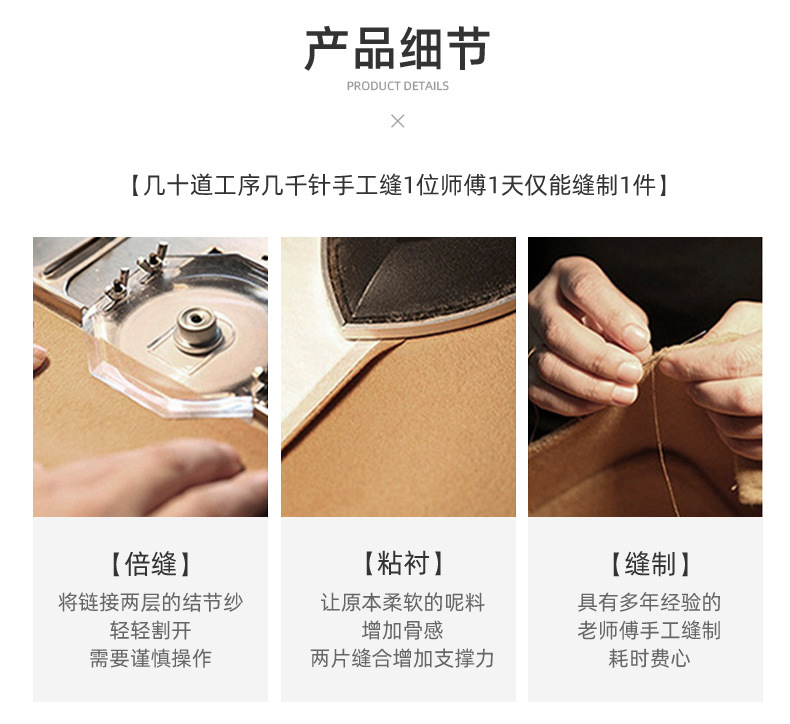 产品细节
PRODUCT DETAILS
×

【几十道工序几千针手工缝1位师傅1天仅能缝制1件】

【倍缝】
将链接两层的结节纱
轻轻割开
需要谨慎操作

【粘衬】
让原本柔软的呢料
增加骨感
两片缝合增加支撑力

【缝制】
具有多年经验的
老师傅手工缝制
耗时费心