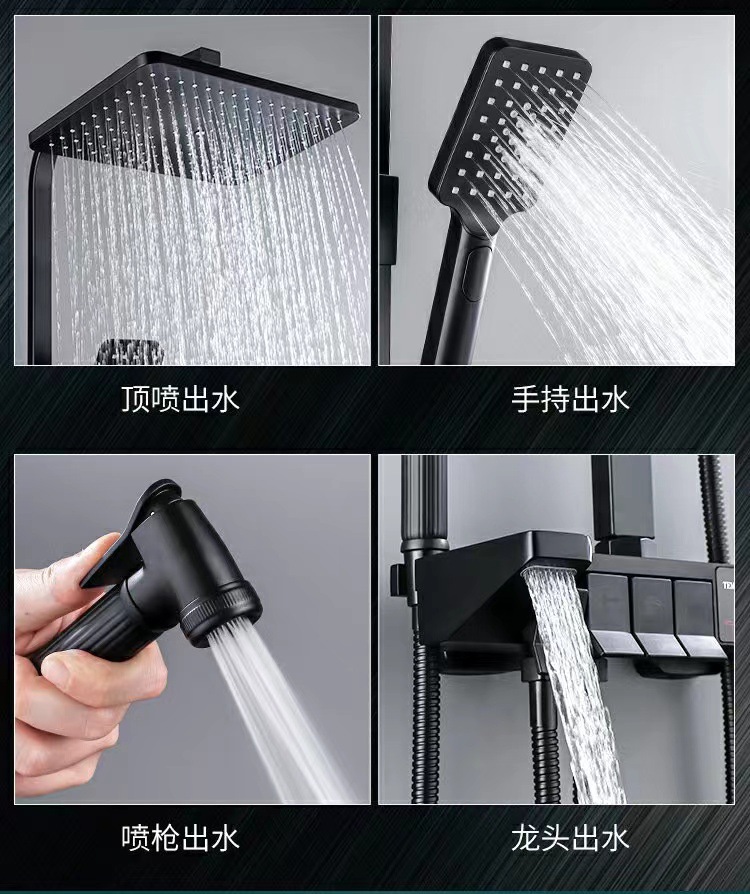 顶喷出水

手持出水

喷枪出水

龙头出水