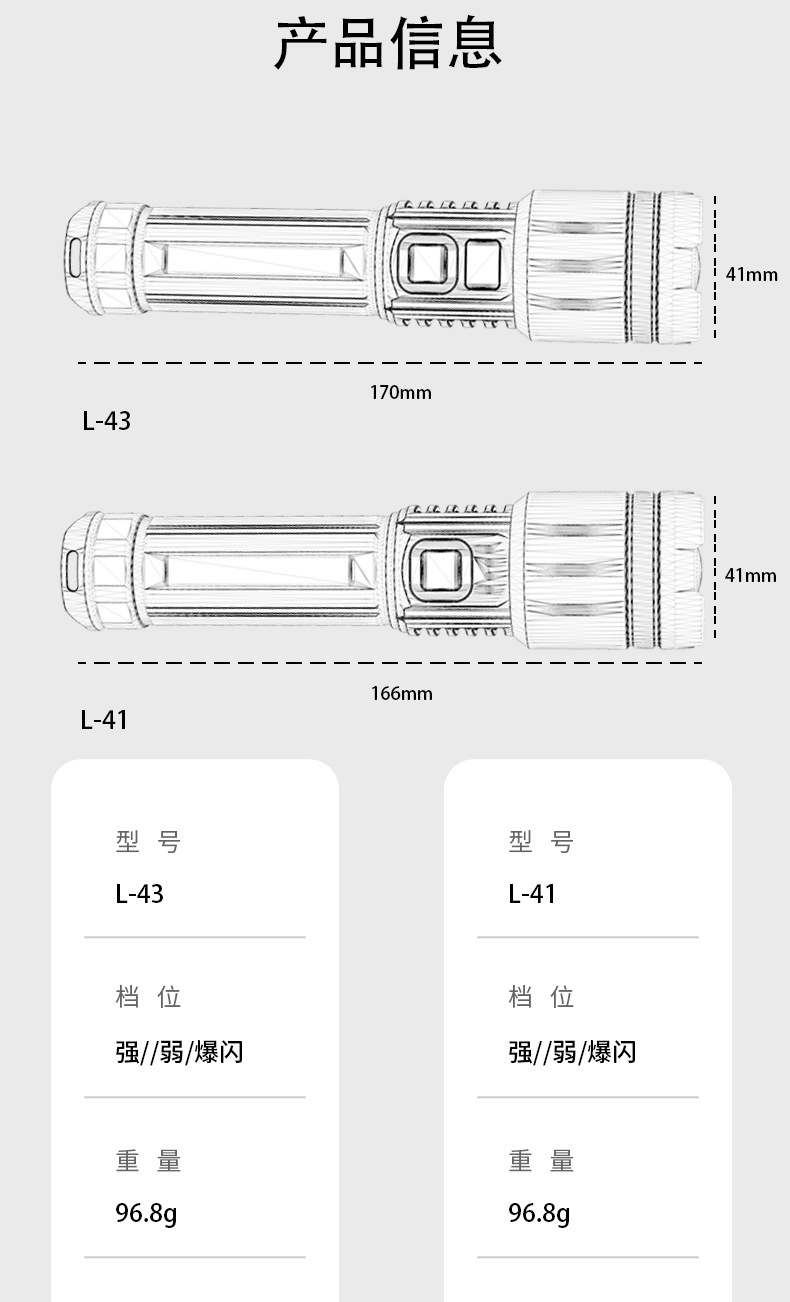 产品信息

41mm

170mm

L-43

41mm

166mm

L-41

型 号

L-43

档 位

强//弱/爆闪

重 量

96.8g

型 号

L-41

档 位

强//弱/爆闪

重 量

96.8g