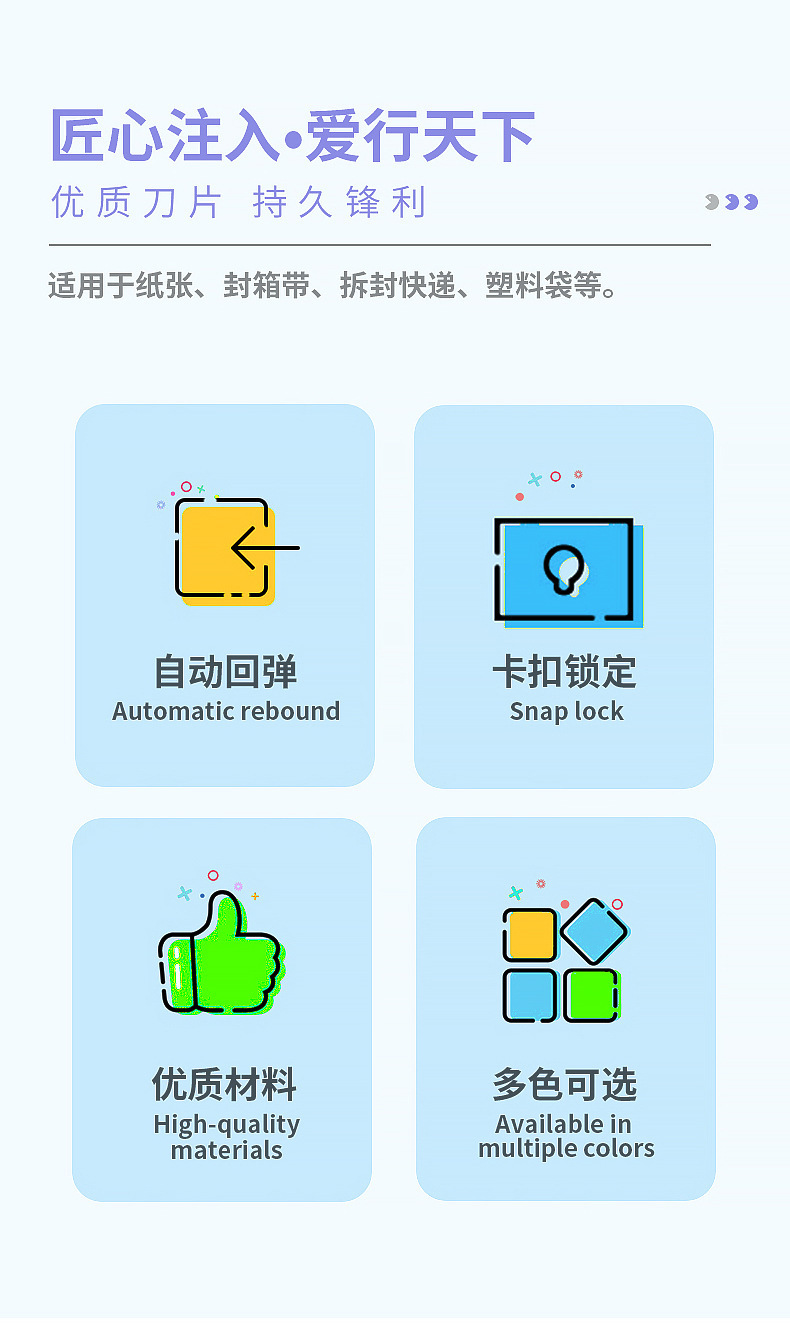 匠心注入•爱行天下

优质刀片 持久锋利

适用于纸张、封箱带、拆封快递、塑料袋等。

自动回弹
Automatic rebound

卡扣锁定
Snap lock

优质材料
High-quality materials

多色可选
Available in multiple colors