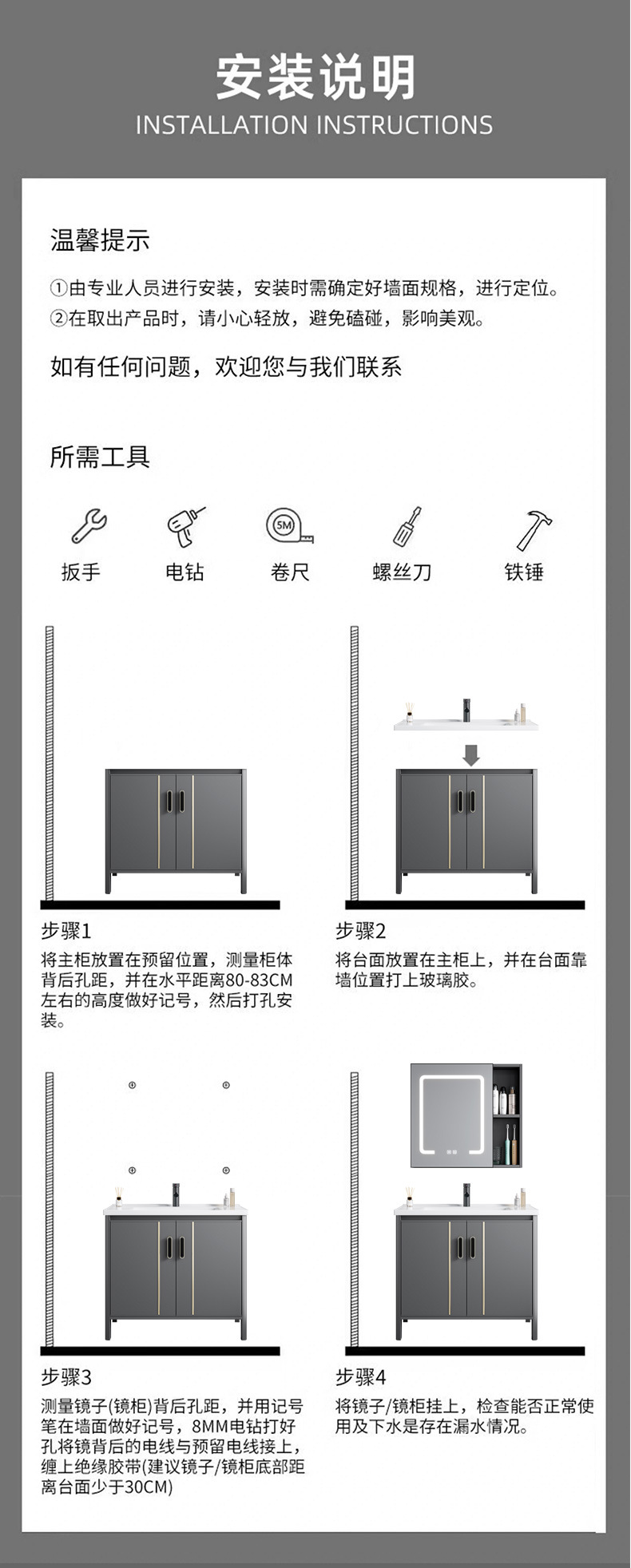 安装说明
INSTALLATION INSTRUCTIONS

温馨提示

①由专业人员进行安装，安装时需确定好墙面规格，进行定位。
②在取出产品时，请小心轻放，避免磕碰，影响美观。

如有任何问题，欢迎您与我们联系

所需工具

5M

扳手 电钻 卷尺 螺丝刀 铁锤

步骤1
将主柜放置在预留位置，测量柜体背后孔距，并在水平距离80-83CM左右的高度做好记号，然后打孔安装。

步骤2
将台面放置在主柜上，并在台面靠墙位置打上玻璃胶。

步骤3
测量镜子(镜柜)背后孔距，并用记号笔在墙面做好记号，8MM电钻打好孔将镜背后的电线与预留电线接上，缠上绝缘胶带(建议镜子/镜柜底部距离台面少于30CM)

步骤4
将镜子/镜柜挂上，检查能否正常使用及下水是存在漏水情况。