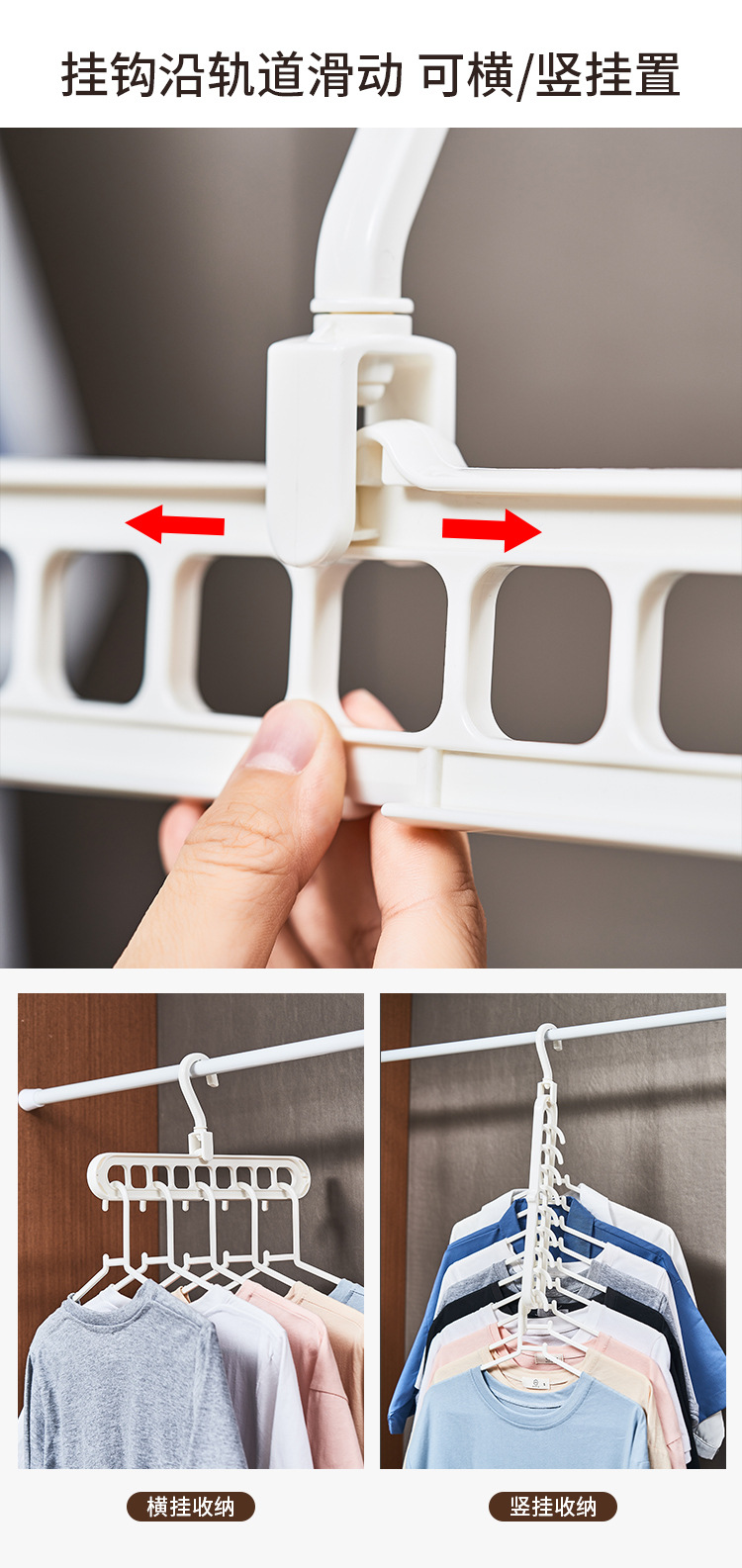 挂钩沿轨道滑动 可横/竖挂置

横挂收纳

竖挂收纳