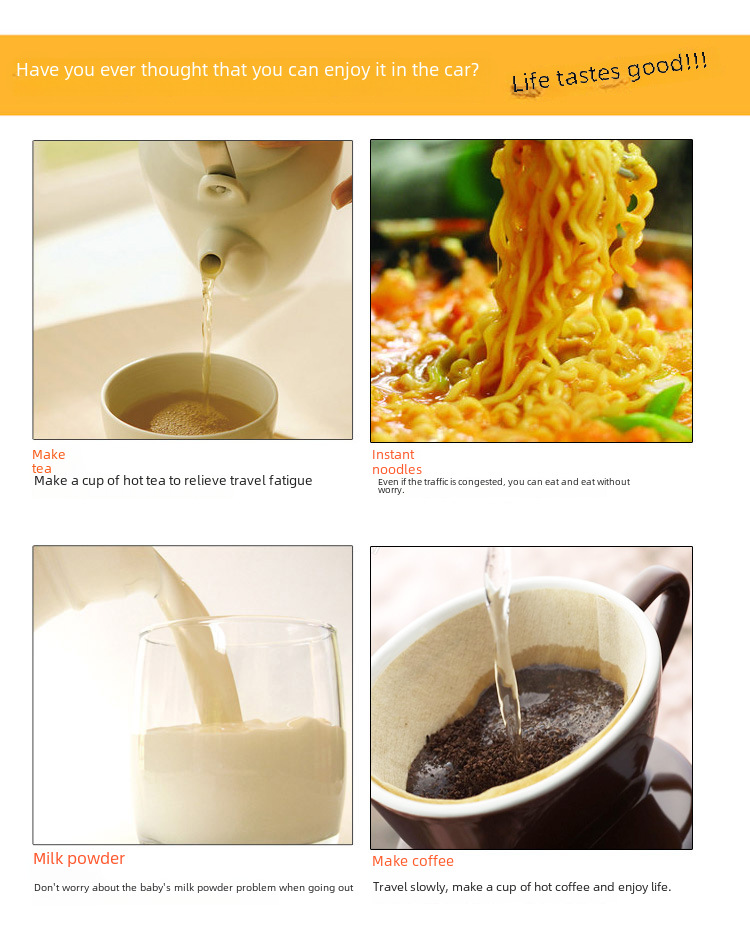 Have you ever thought that you can enjoy it in the car?

Life tastes good!!!

Make tea

Make a cup of hot tea to relieve travel fatigue

Instant noodles

Even if the traffic is congested, you can eat and eat without worry.

Milk powder

Don't worry about the baby's milk powder problem when going out

Make coffee

Travel slowly, make a cup of hot coffee and enjoy life.