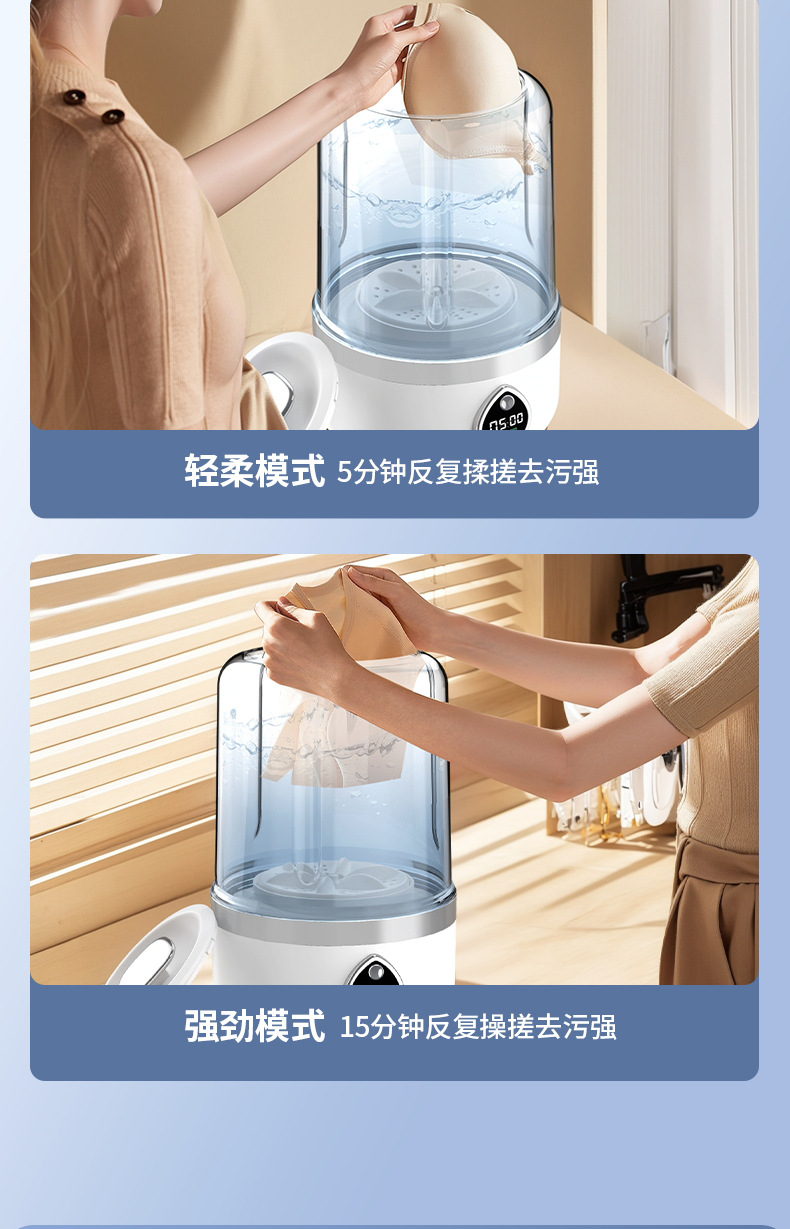 05:00

轻柔模式 5分钟反复揉搓去污强

强劲模式 15分钟反复操搓去污强