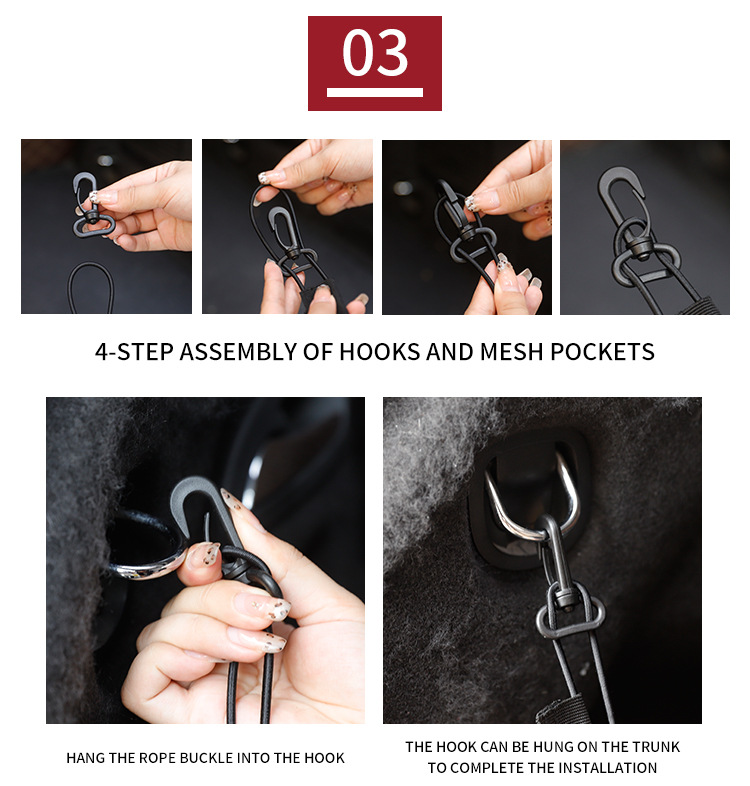 03

4-STEP ASSEMBLY OF HOOKS AND MESH POCKETS

HANG THE ROPE BUCKLE INTO THE HOOK

THE HOOK CAN BE HUNG ON THE TRUNK TO COMPLETE THE INSTALLATION