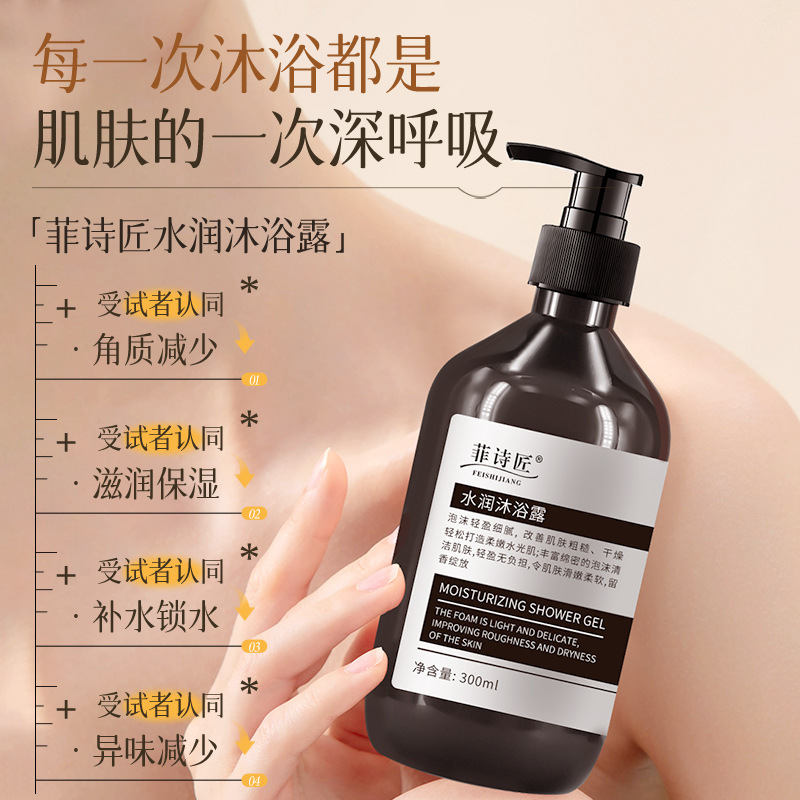 每一次沐浴都是
肌肤的一次深呼吸

「菲诗匠水润沐浴露」

+ 受试者认同 *
· 角质减少
01

+ 受试者认同 *
· 滋润保湿
02

+ 受试者认同 *
· 补水锁水
03

+ 受试者认同 *
· 异味减少
04

菲诗匠®
FEISHIJIANG

水润沐浴露

泡沫轻盈细腻，改善肌肤粗糙、干燥
轻松打造柔嫩水光肌;丰富绵密的泡沫清洁肌肤，轻盈无负担，令肌肤清嫩柔软，留香绽放

MOISTURIZING SHOWER GEL

THE FOAM IS LIGHT AND DELICATE, IMPROVING ROUGHNESS AND DRYNESS OF THE SKIN

净含量: 300ml