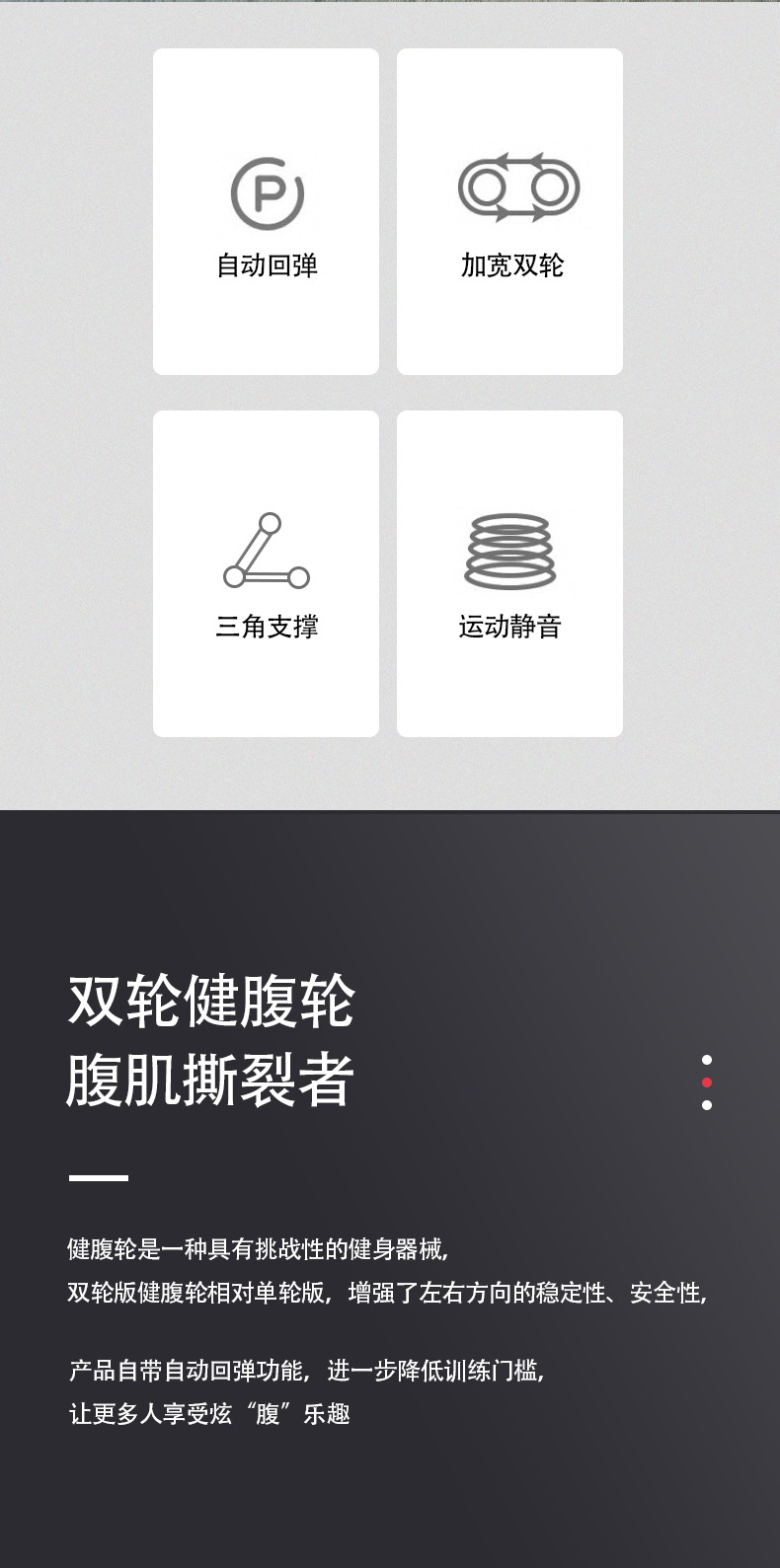 自动回弹

加宽双轮

三角支撑

运动静音

双轮健腹轮
腹肌撕裂者

健腹轮是一种具有挑战性的健身器械,
双轮版健腹轮相对单轮版，增强了左右方向的稳定性、安全性,

产品自带自动回弹功能，进一步降低训练门槛,
让更多人享受炫“腹”乐趣