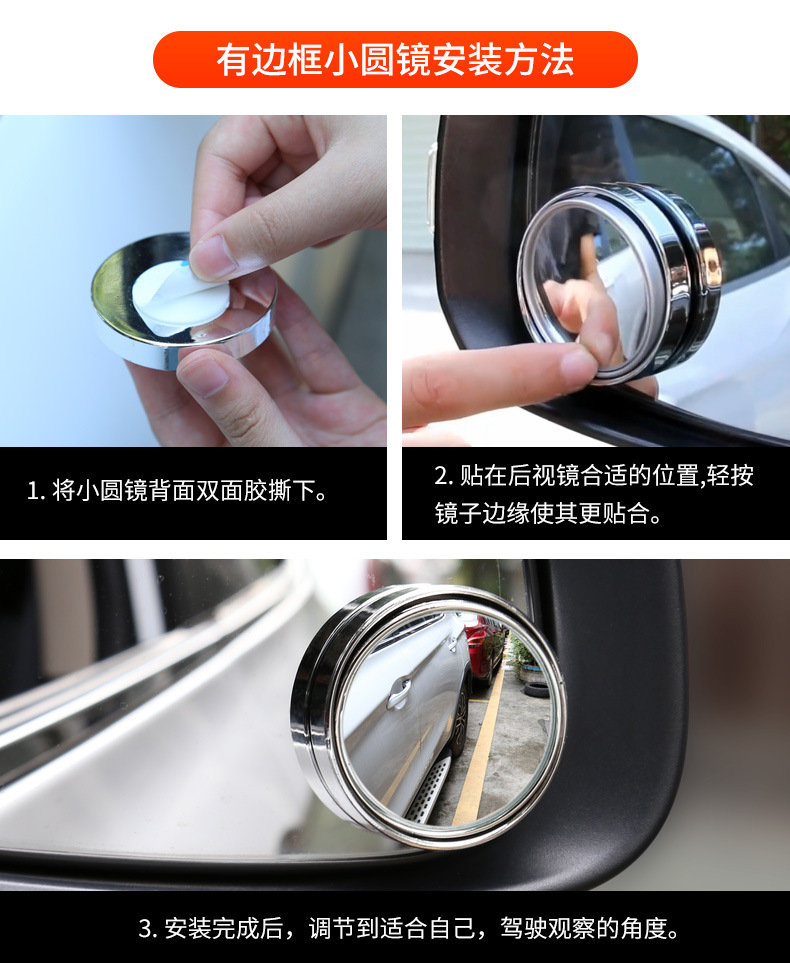 有边框小圆镜安装方法

1. 将小圆镜背面双面胶撕下。

2. 贴在后视镜合适的位置,轻按镜子边缘使其更贴合。

3. 安装完成后，调节到适合自己，驾驶观察的角度。