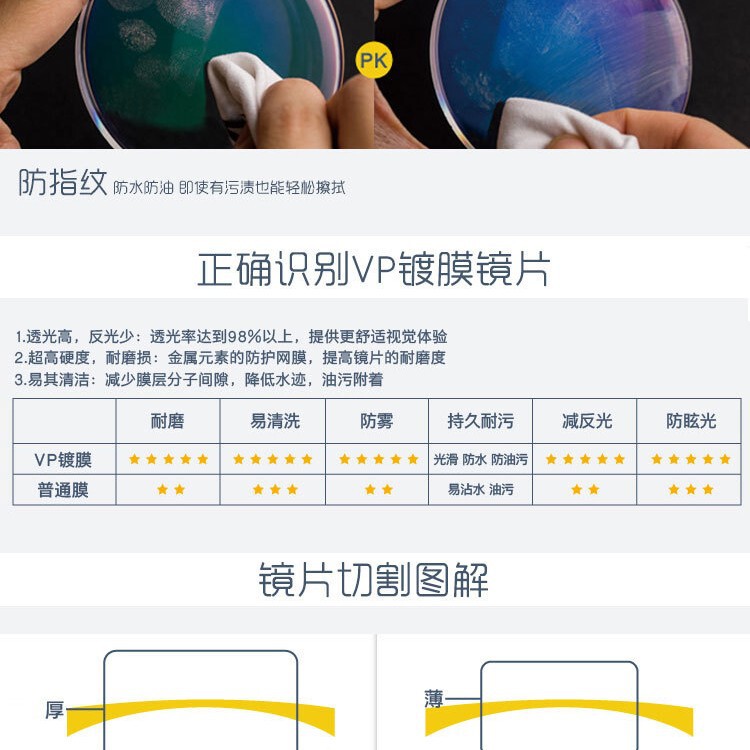 PK

防指纹 防水防油 即使有污渍也能轻松擦拭

正确识别VP镀膜镜片

1.透光高，反光少：透光率达到98%以上，提供更舒适视觉体验
2.超高硬度，耐磨损：金属元素的防护网膜，提高镜片的耐磨度
3.易其清洁：减少膜层分子间隙，降低水迹，油污附着

| | 耐磨 | 易清洗 | 防雾 | 持久耐污 | 减反光 | 防眩光 |
|---|---|---|---|---|---|---|
| VP镀膜 | ★★★★★ | ★★★★★ | ★★★★★ | 光滑 防水 防油污 | ★★★★★ | ★★★★★ |
| 普通膜 | ★★ | ★★★ | ★★ | 易沾水 油污 | ★★ | ★★★ |

镜片切割图解

厚

薄