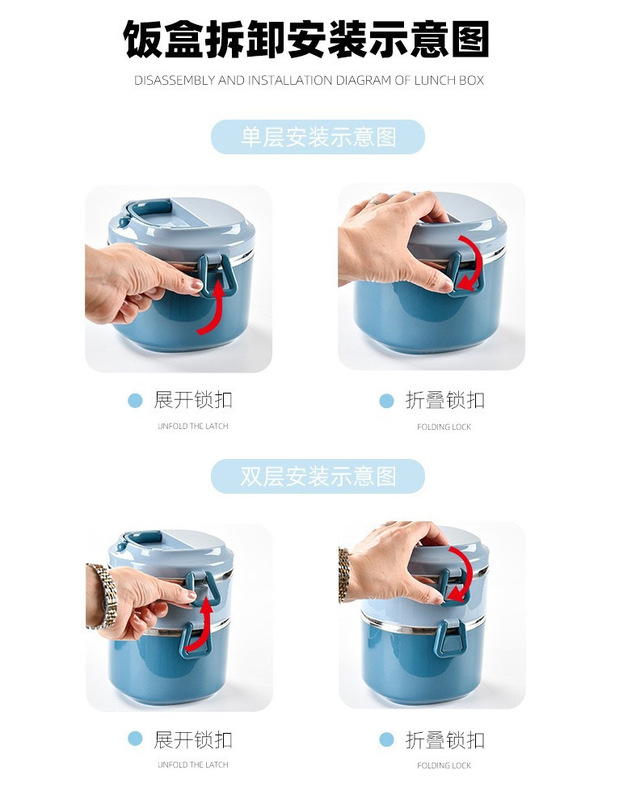 饭盒拆卸安装示意图

DISASSEMBLY AND INSTALLATION DIAGRAM OF LUNCH BOX

单层安装示意图

展开锁扣
UNFOLD THE LATCH

折叠锁扣
FOLDING LOCK

双层安装示意图

展开锁扣
UNFOLD THE LATCH

折叠锁扣
FOLDING LOCK