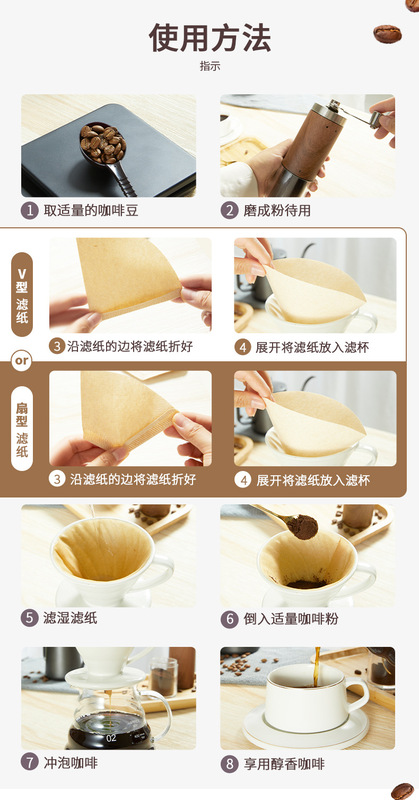 使用方法

指示

1 取适量的咖啡豆

2 磨成粉待用

V型滤纸

3 沿滤纸的边将滤纸折好

4 展开将滤纸放入滤杯

or

扇型滤纸

3 沿滤纸的边将滤纸折好

4 展开将滤纸放入滤杯

5 滤湿滤纸

6 倒入适量咖啡粉

02

7 冲泡咖啡

8 享用醇香咖啡