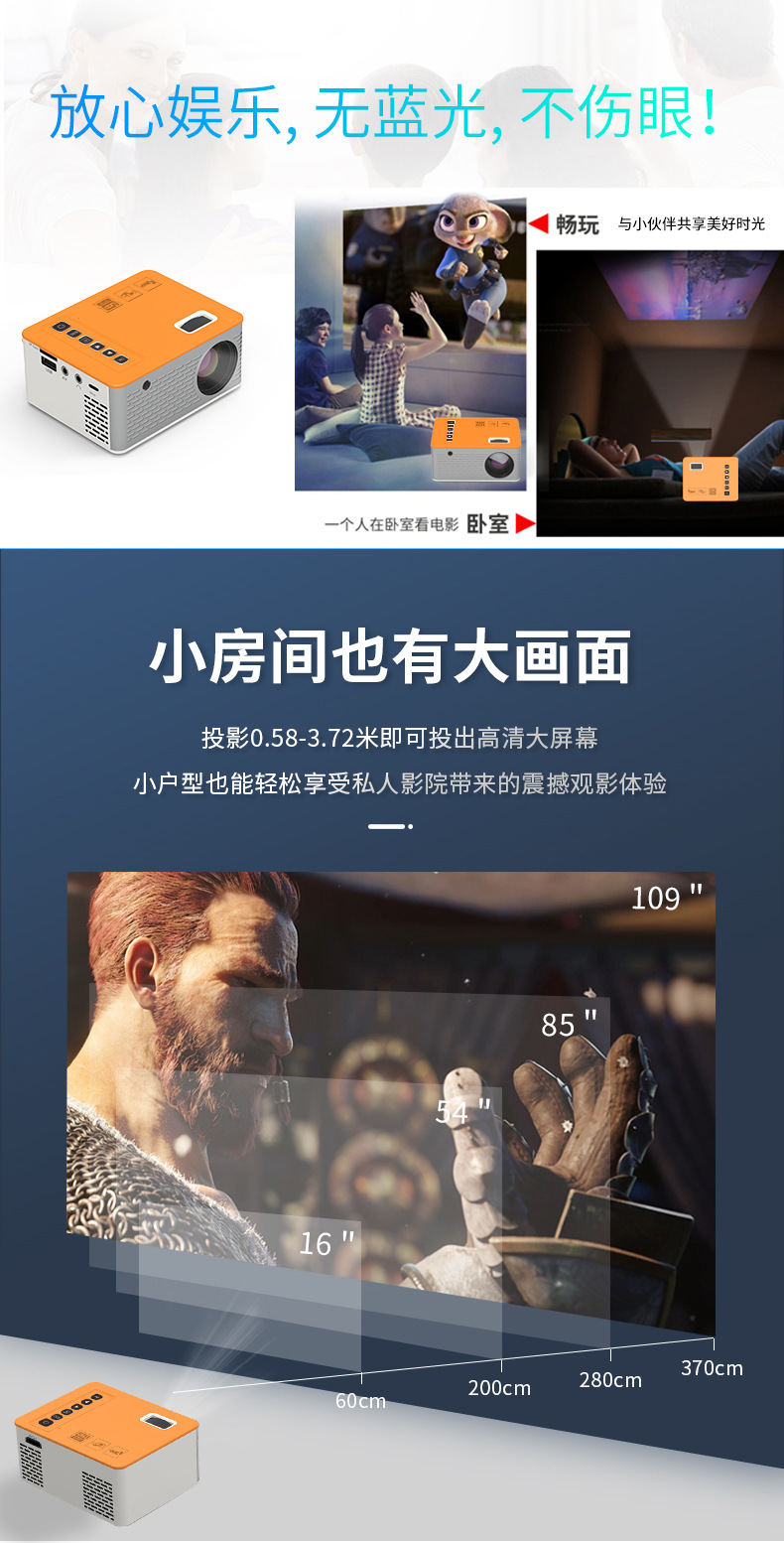 放心娱乐, 无蓝光, 不伤眼!

畅玩 与小伙伴共享美好时光

一个人在卧室看电影 卧室

小房间也有大画面

投影0.58-3.72米即可投出高清大屏幕

小户型也能轻松享受私人影院带来的震撼观影体验

109 "

85 "

54 "

16 "

60cm

200cm

280cm

370cm