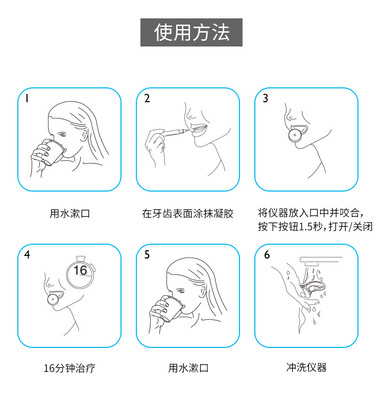 使用方法

1

用水漱口

2

在牙齿表面涂抹凝胶

3

将仪器放入口中并咬合，按下按钮1.5秒，打开/关闭

4

16

16分钟治疗

5

用水漱口

6

冲洗仪器