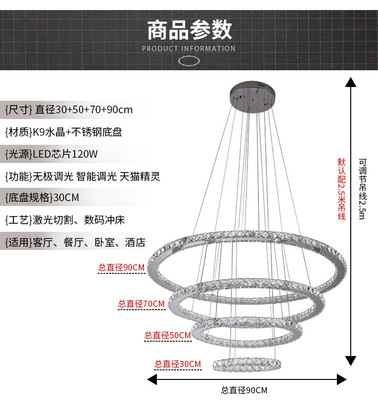 商品参数
PRODUCT INFORMATION

{尺寸} 直径30+50+70+90cm

{材质}K9水晶+不锈钢底盘

{光源}LED芯片120W

{功能}无极调光 智能调光 天猫精灵

{底盘规格}30CM

{工艺}激光切割、数码冲床

{适用}客厅、餐厅、卧室、酒店

默认配2.5米吊线

可调节吊线2.5m

总直径90CM

总直径70CM

总直径50CM

总直径30CM

总直径90CM