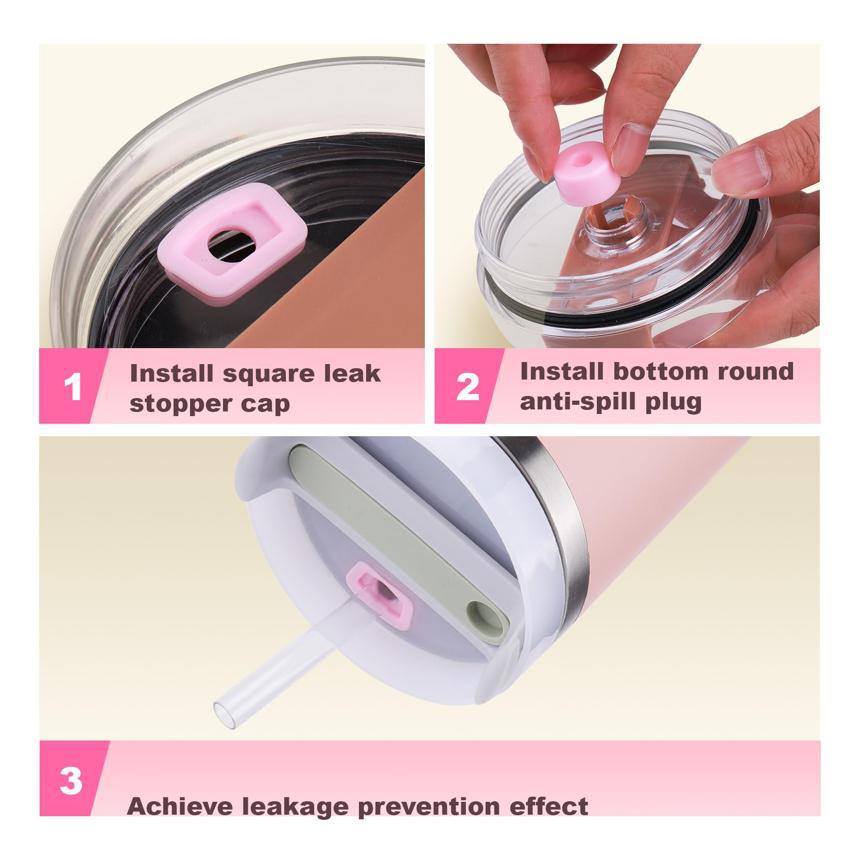 1
Install square leak stopper cap

2
Install bottom round anti-spill plug

3
Achieve leakage prevention effect