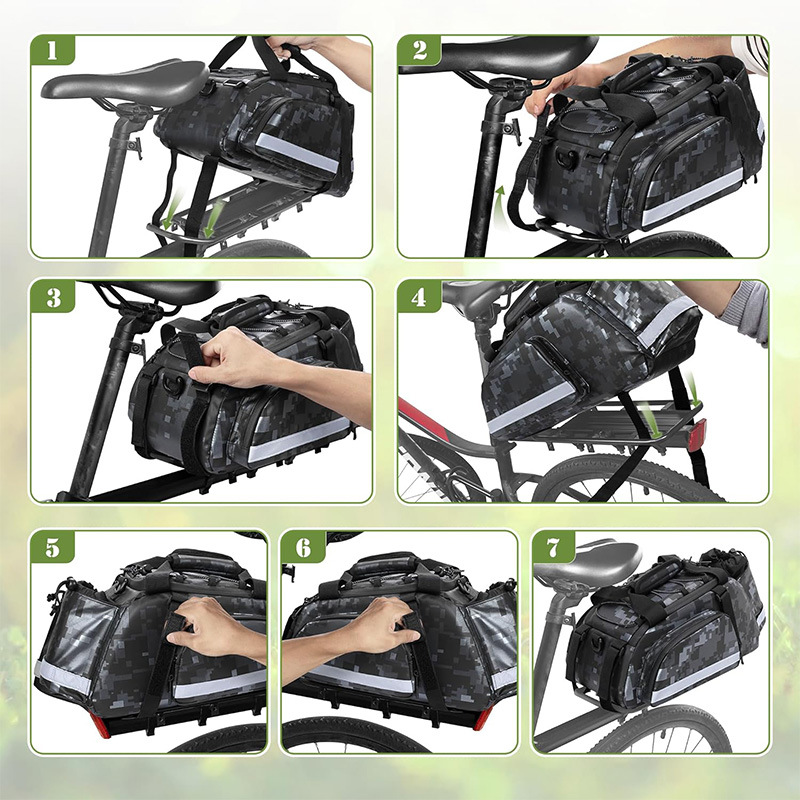 1

2

3

4

5

6

7