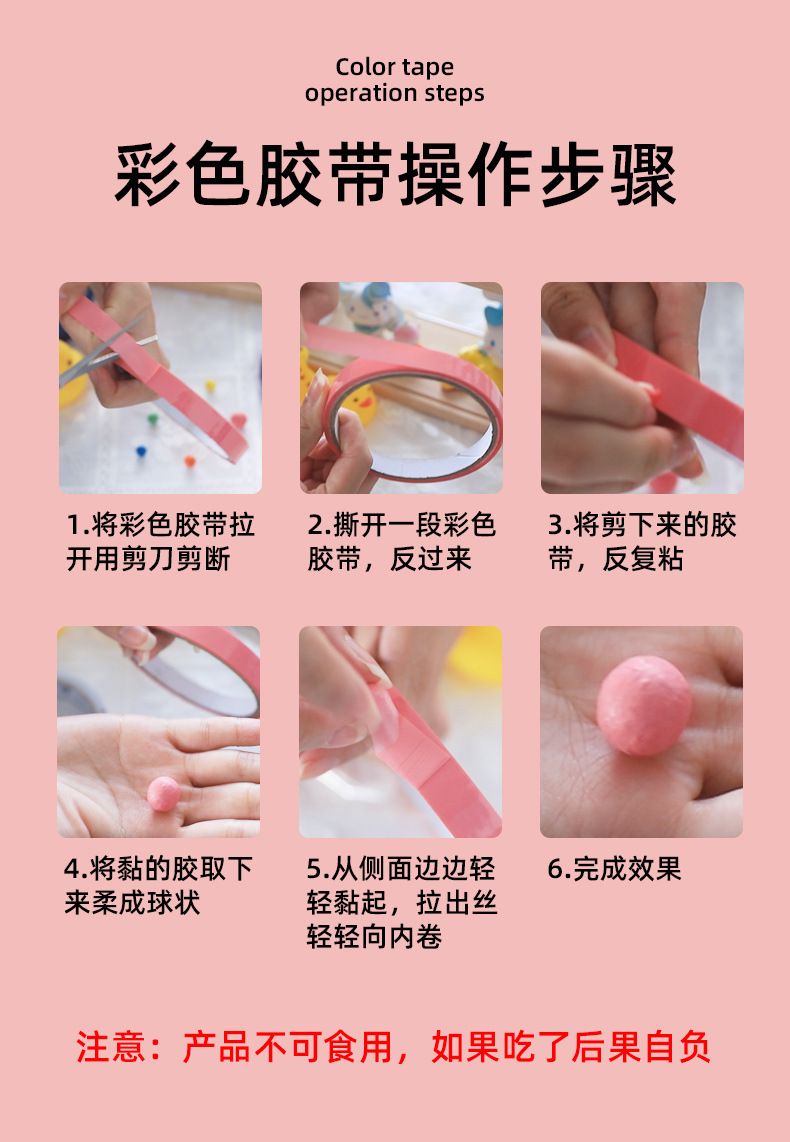 Color tape
operation steps

彩色胶带操作步骤

1.将彩色胶带拉开用剪刀剪断

2.撕开一段彩色胶带，反过来

3.将剪下来的胶带，反复粘

4.将黏的胶取下来柔成球状

5.从侧面边边轻轻黏起，拉出丝轻轻向内卷

6.完成效果

注意：产品不可食用，如果吃了后果自负