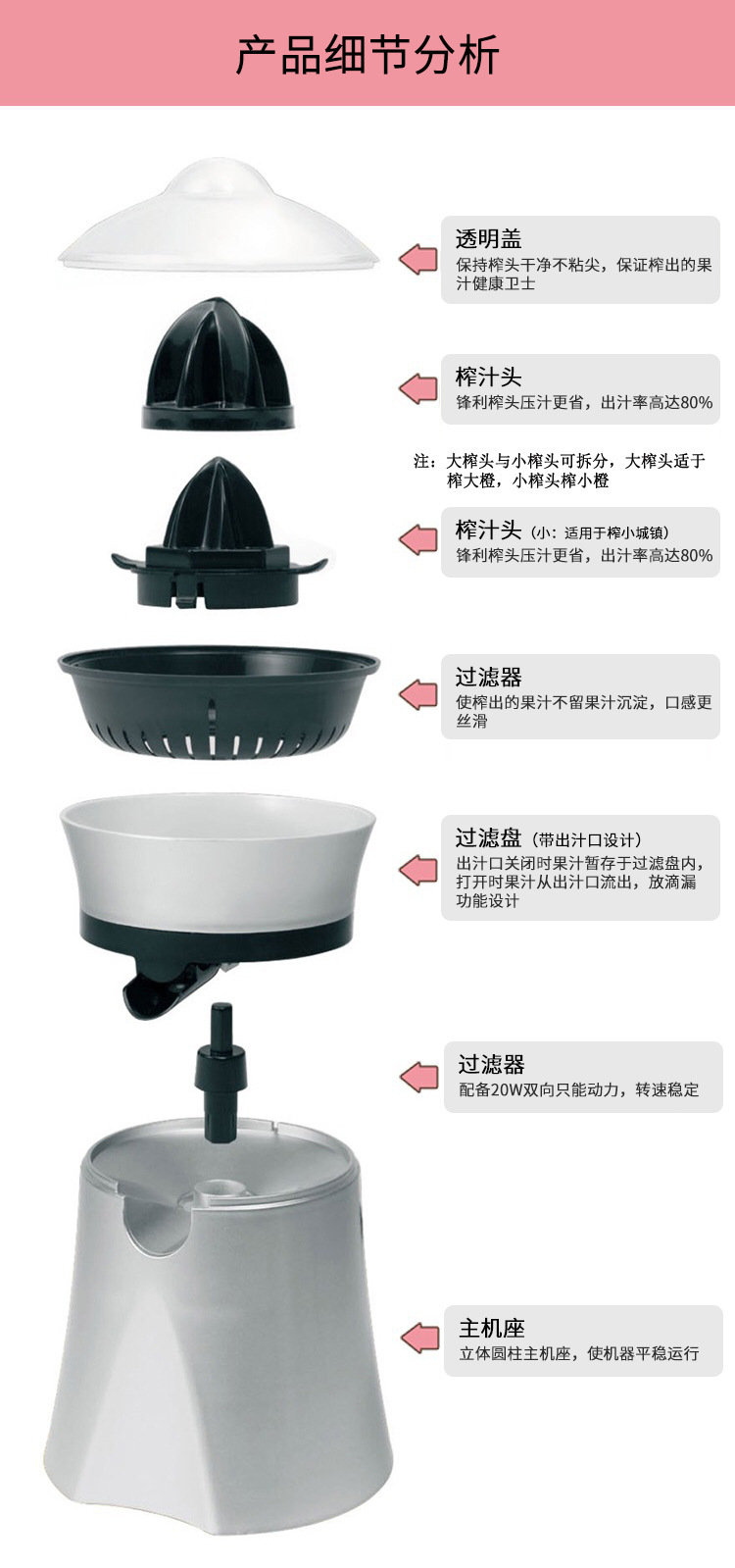 产品细节分析

透明盖
保持榨头干净不粘尖，保证榨出的果汁健康卫士

榨汁头
锋利榨头压汁更省，出汁率高达80%

注：大榨头与小榨头可拆分，大榨头适于榨大橙，小榨头榨小橙

榨汁头（小：适用于榨小城镇）
锋利榨头压汁更省，出汁率高达80%

过滤器
使榨出的果汁不留果汁沉淀，口感更丝滑

过滤盘（带出汁口设计）
出汁口关闭时果汁暂存于过滤盘内，打开时果汁从出汁口流出，放滴漏功能设计

过滤器
配备20W双向只能动力，转速稳定

主机座
立体圆柱主机座，使机器平稳运行