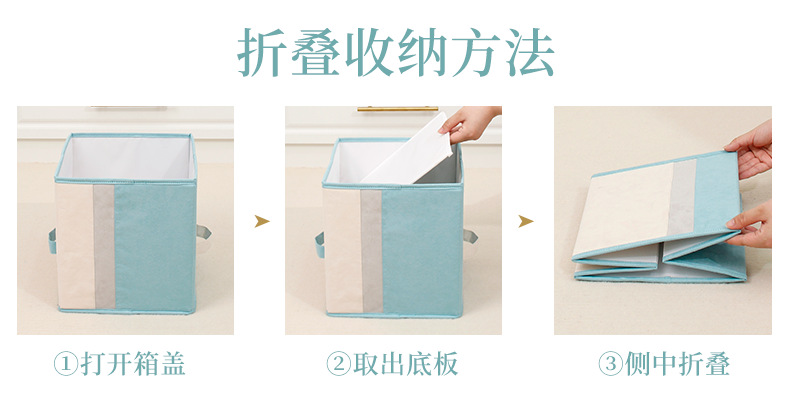 折叠收纳方法

①打开箱盖

②取出底板

③侧中折叠