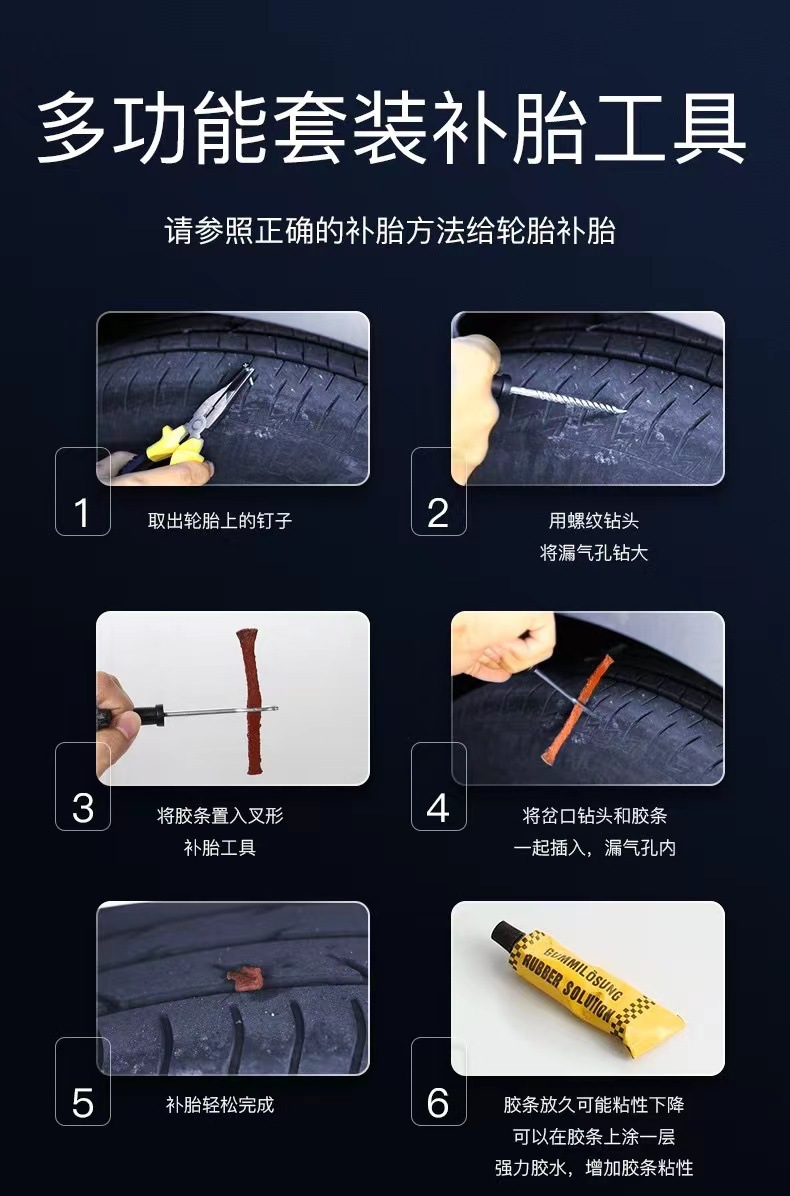 多功能套装补胎工具

请参照正确的补胎方法给轮胎补胎

1
取出轮胎上的钉子

2
用螺纹钻头
将漏气孔钻大

3
将胶条置入叉形
补胎工具

4
将岔口钻头和胶条
一起插入，漏气孔内

5
补胎轻松完成

GUMMILÖSUNG
RUBBER SOLUTION

6
胶条放久可能粘性下降
可以在胶条上涂一层
强力胶水，增加胶条粘性