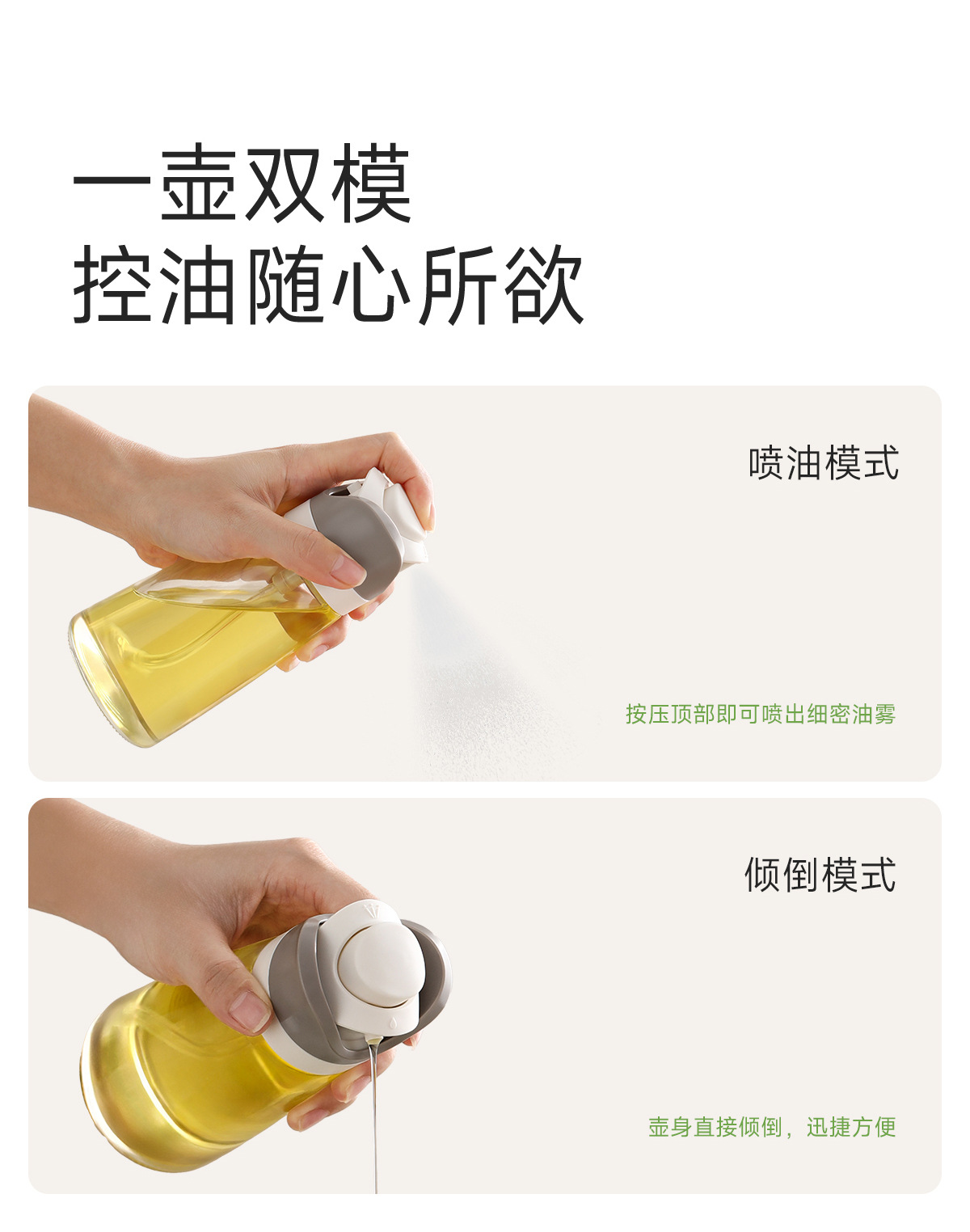 一壶双模
控油随心所欲

喷油模式

按压顶部即可喷出细密油雾

倾倒模式

壶身直接倾倒，迅捷方便