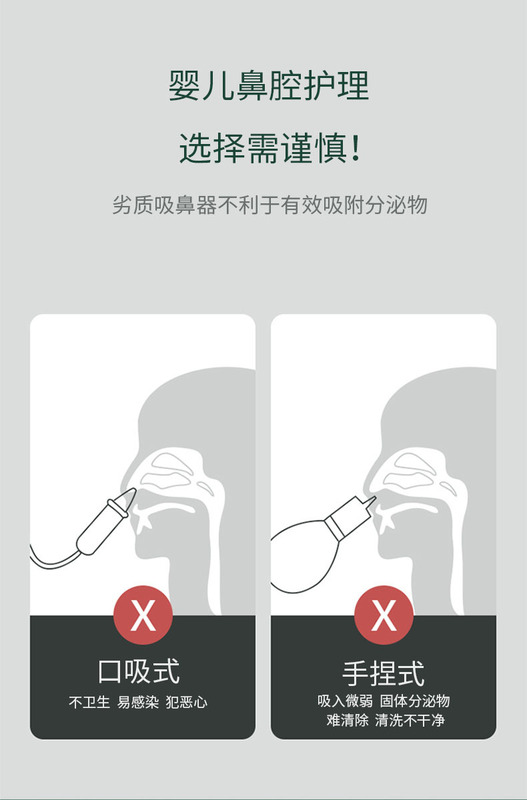 婴儿鼻腔护理

选择需谨慎!

劣质吸鼻器不利于有效吸附分泌物

X

口吸式

不卫生 易感染 犯恶心

X

手捏式

吸入微弱 固体分泌物 难清除 清洗不干净