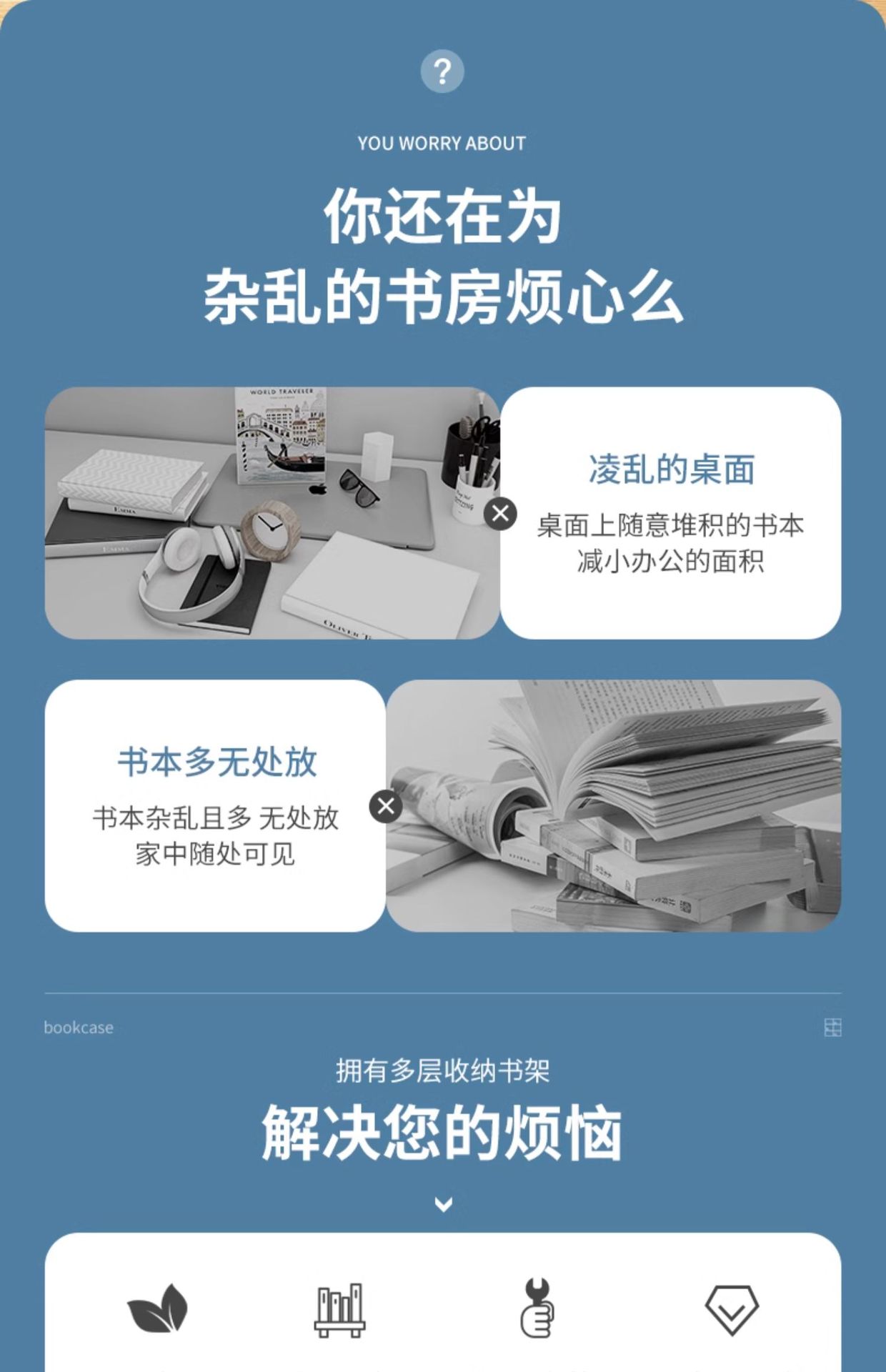 ?

YOU WORRY ABOUT

你还在为
杂乱的书房烦心么

WORLD TRAVELER

凌乱的桌面

桌面上随意堆积的书本
减小办公的面积

书本多无处放

书本杂乱且多 无处放
家中随处可见

bookcase

拥有多层收纳书架

解决您的烦恼