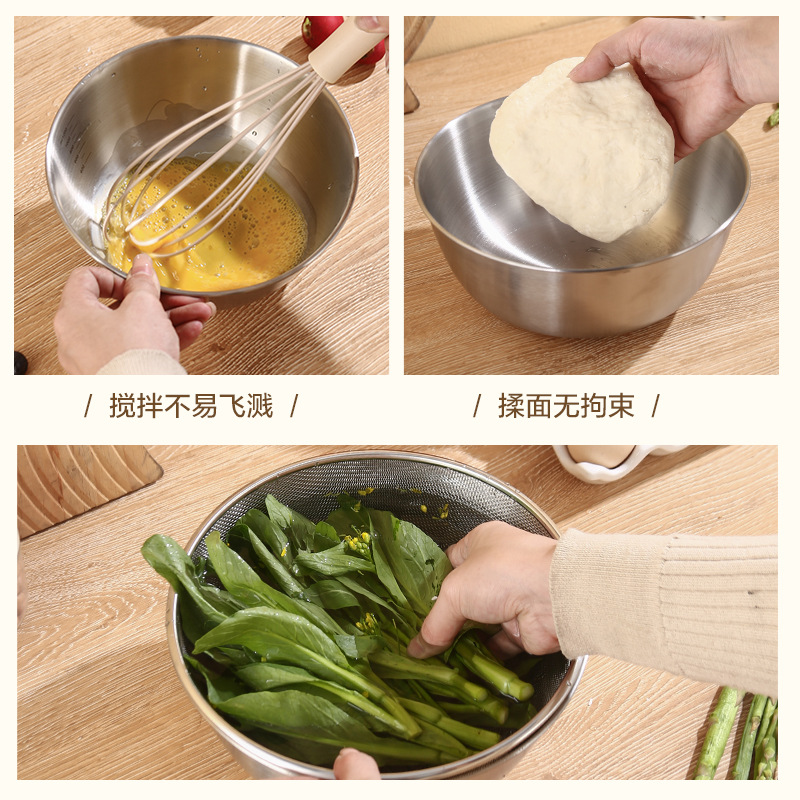 / 搅拌不易飞溅 /

/ 揉面无拘束 /