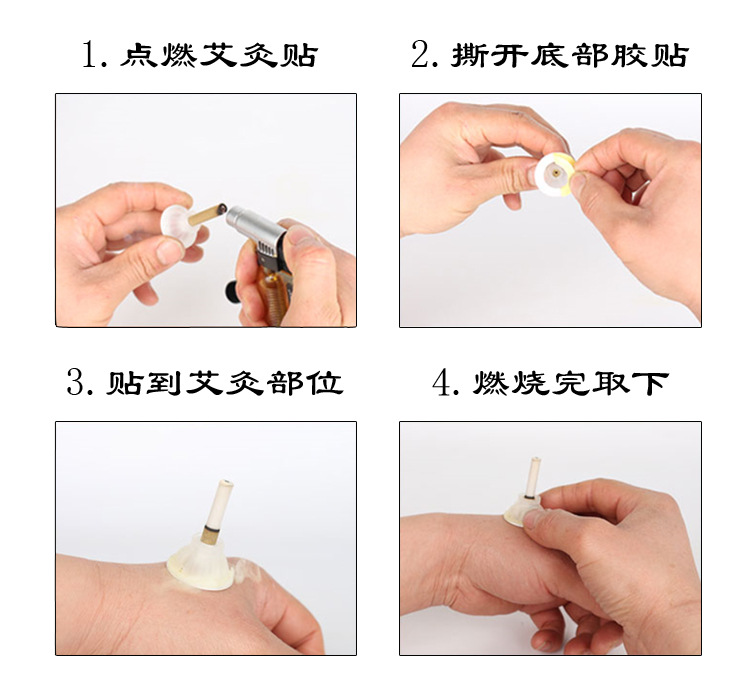 1. 点燃艾灸贴

2. 撕开底部胶贴

3. 贴到艾灸部位

4. 燃烧完取下