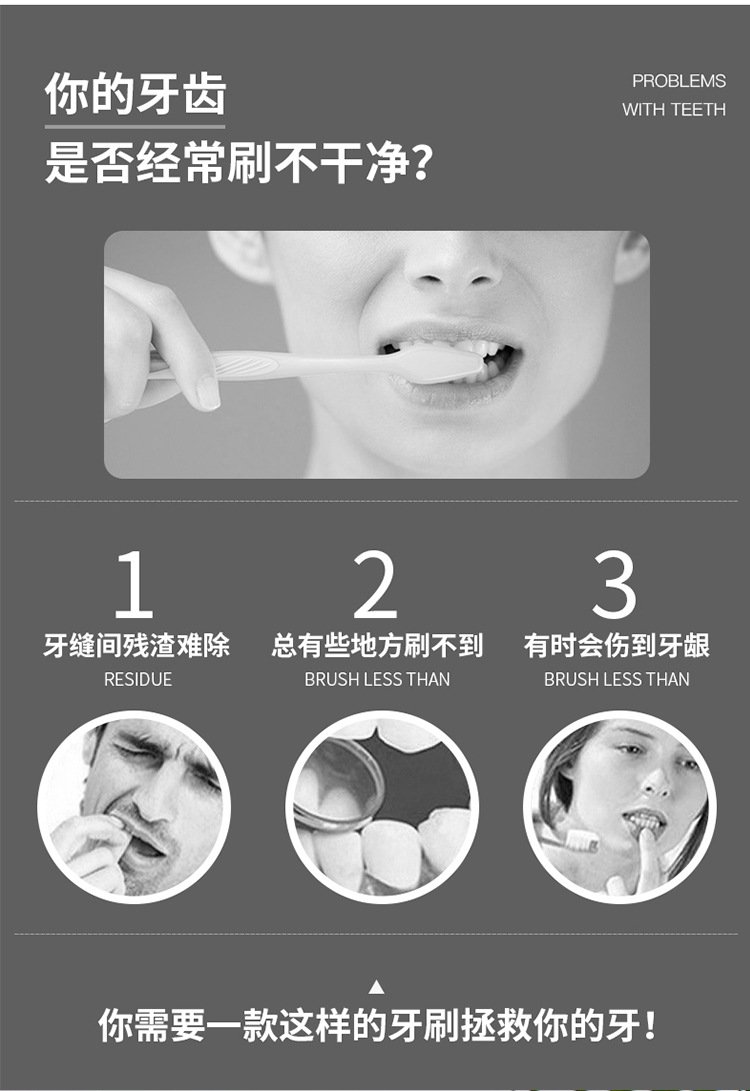 你的牙齿
是否经常刷不干净?

PROBLEMS
WITH TEETH

1
牙缝间残渣难除
RESIDUE

2
总有些地方刷不到
BRUSH LESS THAN

3
有时会伤到牙龈
BRUSH LESS THAN

你需要一款这样的牙刷拯救你的牙!