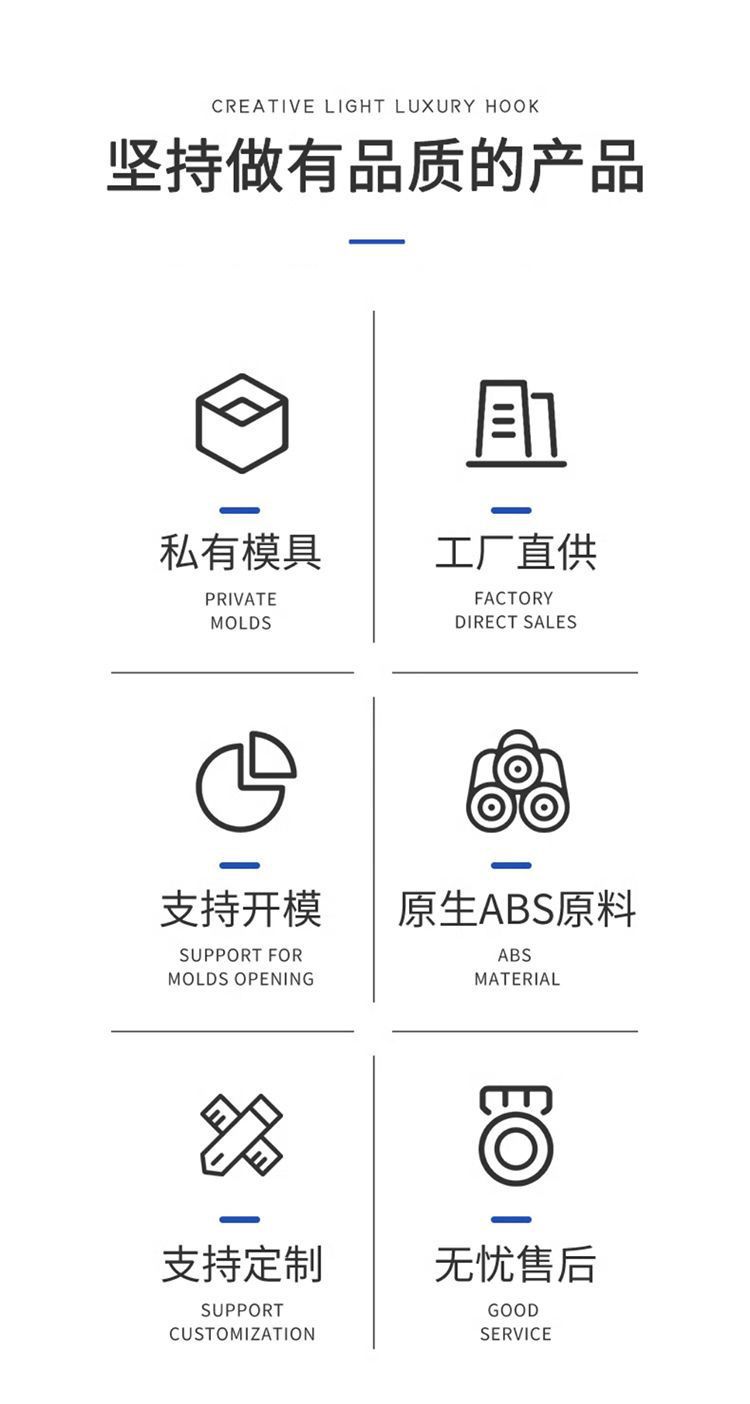 CREATIVE LIGHT LUXURY HOOK

坚持做有品质的产品

私有模具
PRIVATE
MOLDS

工厂直供
FACTORY
DIRECT SALES

支持开模
SUPPORT FOR
MOLDS OPENING

原生ABS原料
ABS
MATERIAL

支持定制
SUPPORT
CUSTOMIZATION

无忧售后
GOOD
SERVICE