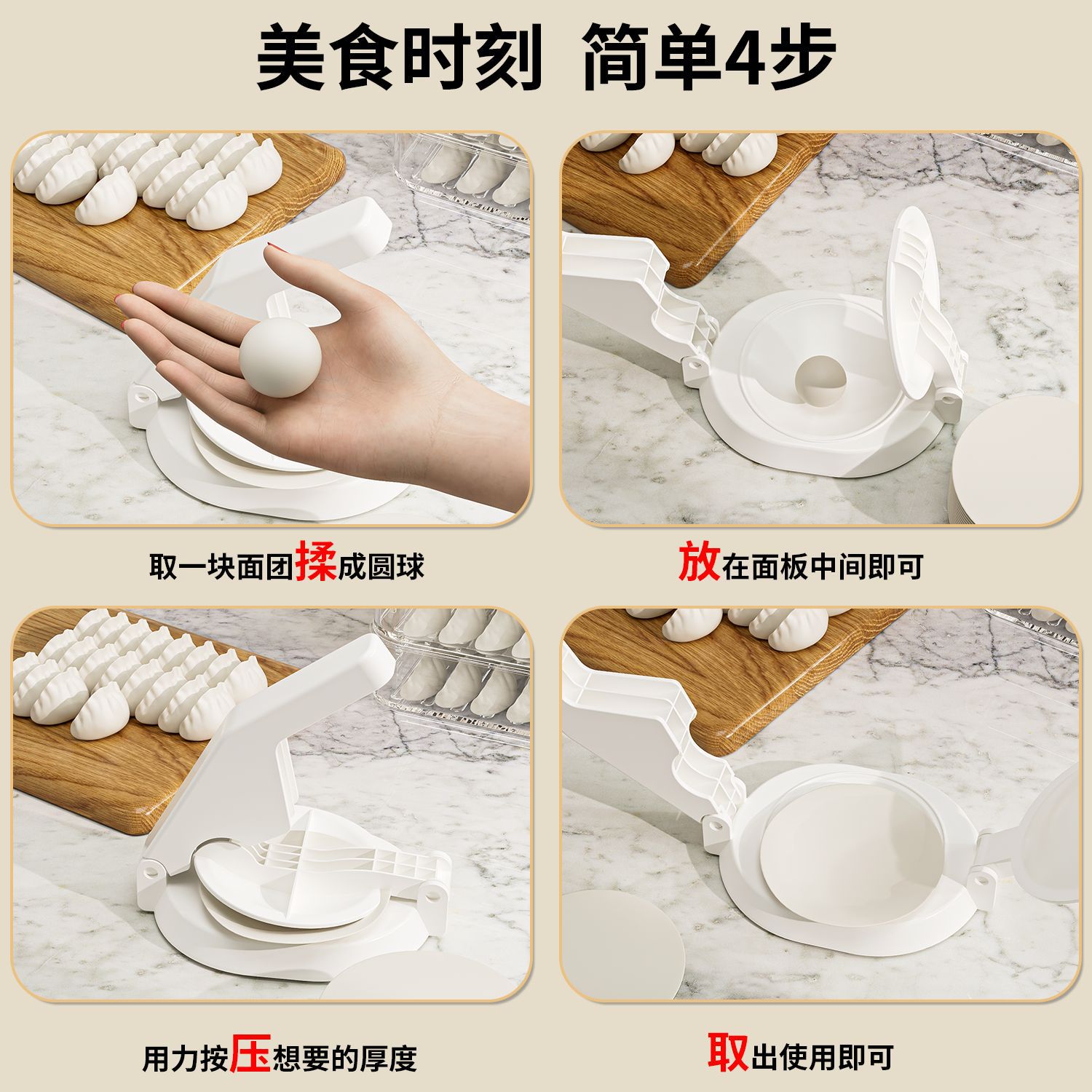 美食时刻 简单4步

取一块面团揉成圆球

放在面板中间即可

用力按压想要的厚度

取出使用即可