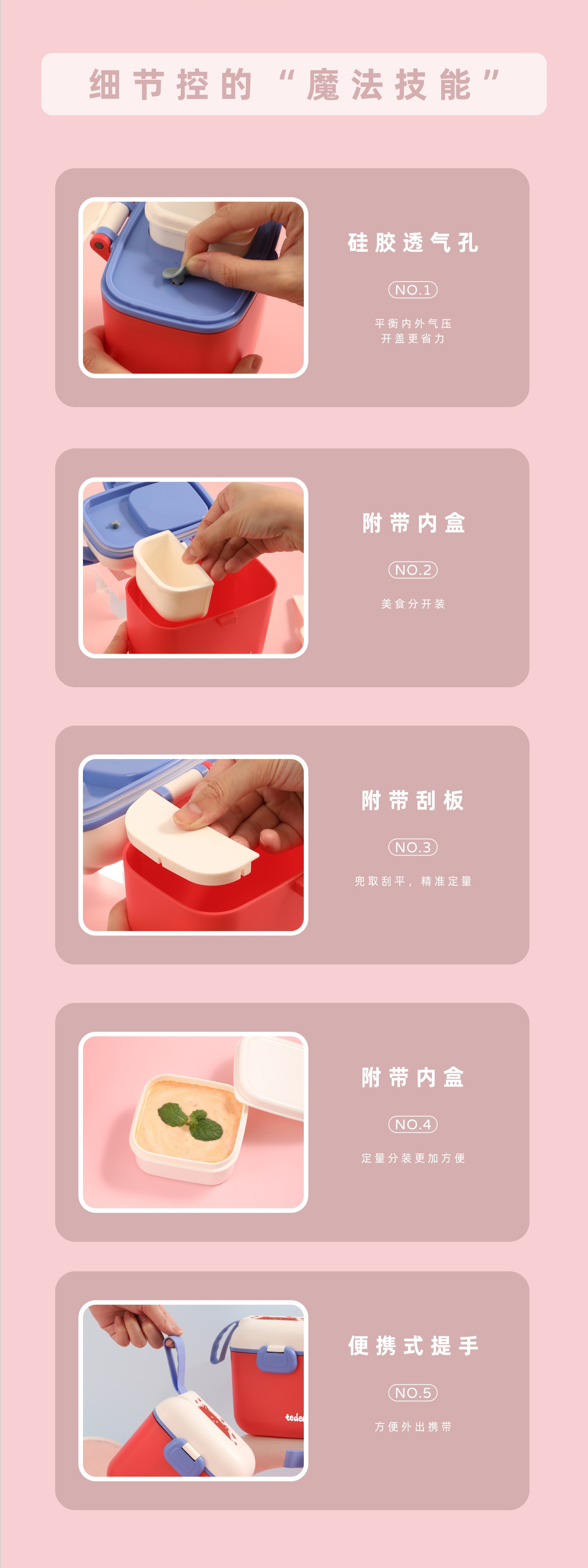 细节控的“魔法技能”

硅胶透气孔

NO.1

平衡内外气压
开盖更省力

附带内盒

NO.2

美食分开装

附带刮板

NO.3

兜取刮平，精准定量

附带内盒

NO.4

定量分装更加方便

便携式提手

NO.5

方便外出携带

tede